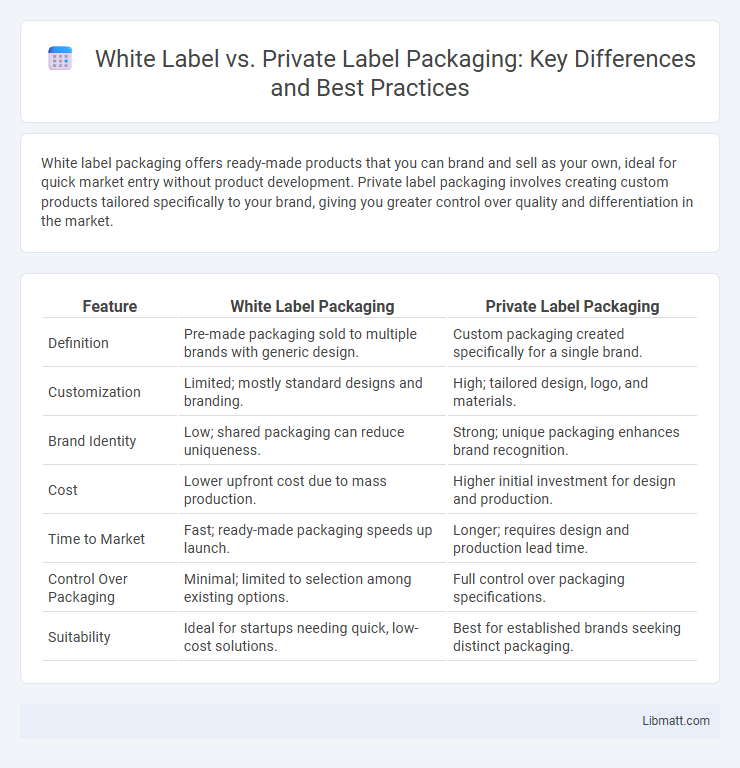 White Label vs. Private Label Packaging: Key Differences and Best Practices

White label packaging offers ready-made products that you can brand and sell as your own, ideal for quick market entry without product development. Private label packaging involves creating custom products tailored specifically to your brand, giving you greater control over quality and differentiation in the market.

| Feature | White Label Packaging | Private Label Packaging |
|---|---|---|
| Definition | Pre-made packaging sold to multiple brands with generic design. | Custom packaging created specifically for a single brand. |
| Customization | Limited; mostly standard designs and branding. | High; tailored design, logo, and materials. |
| Brand Identity | Low; shared packaging can reduce uniqueness. | Strong; unique packaging enhances brand recognition. |
| Cost | Lower upfront cost due to mass production. | Higher initial investment for design and production. |
| Time to Market | Fast; ready-made packaging speeds up launch. | Longer; requires design and production lead time. |
| Control Over Packaging | Minimal; limited to selection among existing options. | Full control over packaging specifications. |
| Suitability | Ideal for startups needing quick, low-cost solutions. | Best for established brands seeking distinct packaging. |

Libmatt.com