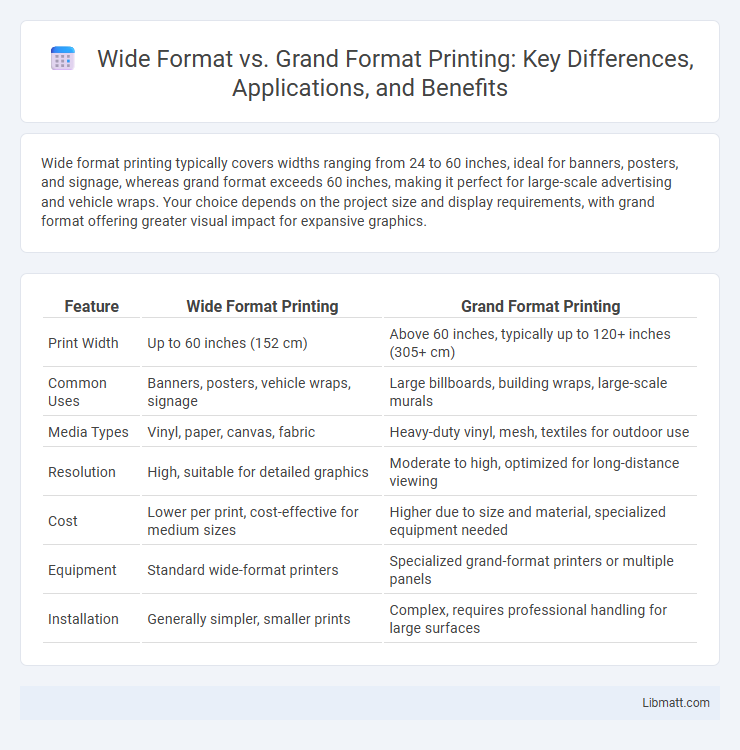 Wide Format vs. Grand Format Printing: Key Differences, Applications, and Benefits

Wide format printing typically covers widths ranging from 24 to 60 inches, ideal for banners, posters, and signage, whereas grand format exceeds 60 inches, making it perfect for large-scale advertising and vehicle wraps. Your choice depends on the project size and display requirements, with grand format offering greater visual impact for expansive graphics.

| Feature | Wide Format Printing | Grand Format Printing |
|---|---|---|
| Print Width | Up to 60 inches (152 cm) | Above 60 inches, typically up to 120+ inches (305+ cm) |
| Common Uses | Banners, posters, vehicle wraps, signage | Large billboards, building wraps, large-scale murals |
| Media Types | Vinyl, paper, canvas, fabric | Heavy-duty vinyl, mesh, textiles for outdoor use |
| Resolution | High, suitable for detailed graphics | Moderate to high, optimized for long-distance viewing |
| Cost | Lower per print, cost-effective for medium sizes | Higher due to size and material, specialized equipment needed |
| Equipment | Standard wide-format printers | Specialized grand-format printers or multiple panels |
| Installation | Generally simpler, smaller prints | Complex, requires professional handling for large surfaces |

Libmatt.com