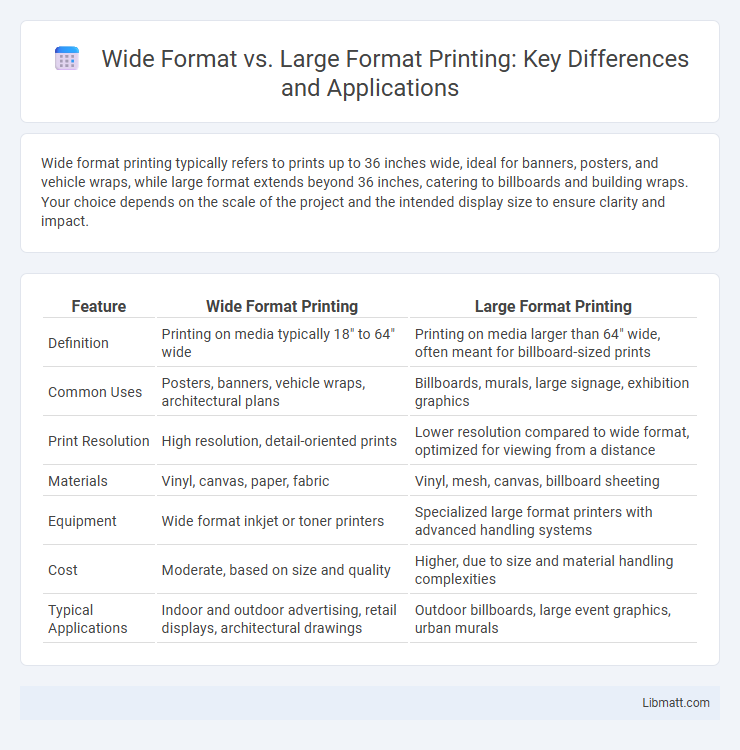 Wide Format vs. Large Format Printing: Key Differences and Applications

Wide format printing typically refers to prints up to 36 inches wide, ideal for banners, posters, and vehicle wraps, while large format extends beyond 36 inches, catering to billboards and building wraps. Your choice depends on the scale of the project and the intended display size to ensure clarity and impact.

| Feature | Wide Format Printing | Large Format Printing |
|---|---|---|
| Definition | Printing on media typically 18" to 64" wide | Printing on media larger than 64" wide, often meant for billboard-sized prints |
| Common Uses | Posters, banners, vehicle wraps, architectural plans | Billboards, murals, large signage, exhibition graphics |
| Print Resolution | High resolution, detail-oriented prints | Lower resolution compared to wide format, optimized for viewing from a distance |
| Materials | Vinyl, canvas, paper, fabric | Vinyl, mesh, canvas, billboard sheeting |
| Equipment | Wide format inkjet or toner printers | Specialized large format printers with advanced handling systems |
| Cost | Moderate, based on size and quality | Higher, due to size and material handling complexities |
| Typical Applications | Indoor and outdoor advertising, retail displays, architectural drawings | Outdoor billboards, large event graphics, urban murals |

Libmatt.com