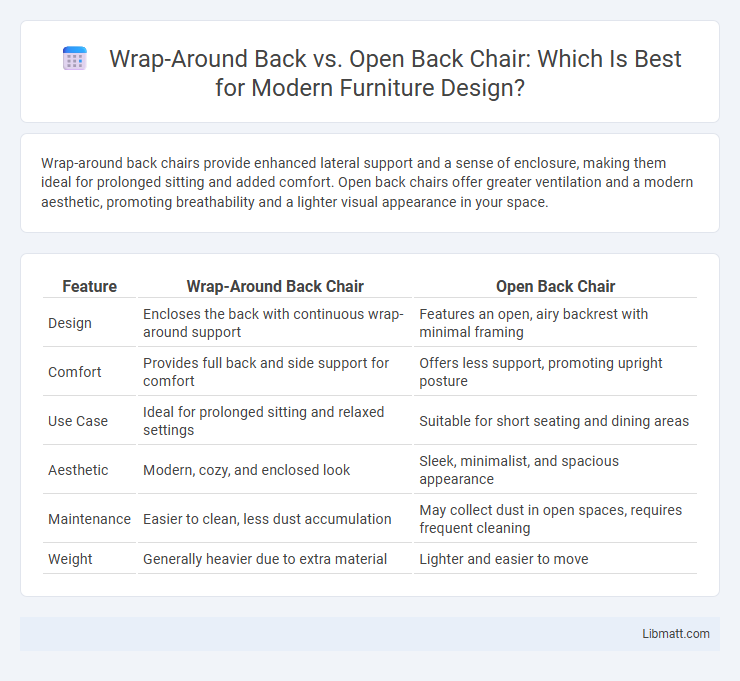 Wrap-Around Back vs. Open Back Chair: Which Is Best for Modern Furniture Design?

Wrap-around back chairs provide enhanced lateral support and a sense of enclosure, making them ideal for prolonged sitting and added comfort. Open back chairs offer greater ventilation and a modern aesthetic, promoting breathability and a lighter visual appearance in your space.

| Feature | Wrap-Around Back Chair | Open Back Chair |
|---|---|---|
| Design | Encloses the back with continuous wrap-around support | Features an open, airy backrest with minimal framing |
| Comfort | Provides full back and side support for comfort | Offers less support, promoting upright posture |
| Use Case | Ideal for prolonged sitting and relaxed settings | Suitable for short seating and dining areas |
| Aesthetic | Modern, cozy, and enclosed look | Sleek, minimalist, and spacious appearance |
| Maintenance | Easier to clean, less dust accumulation | May collect dust in open spaces, requires frequent cleaning |
| Weight | Generally heavier due to extra material | Lighter and easier to move |

Libmatt.com