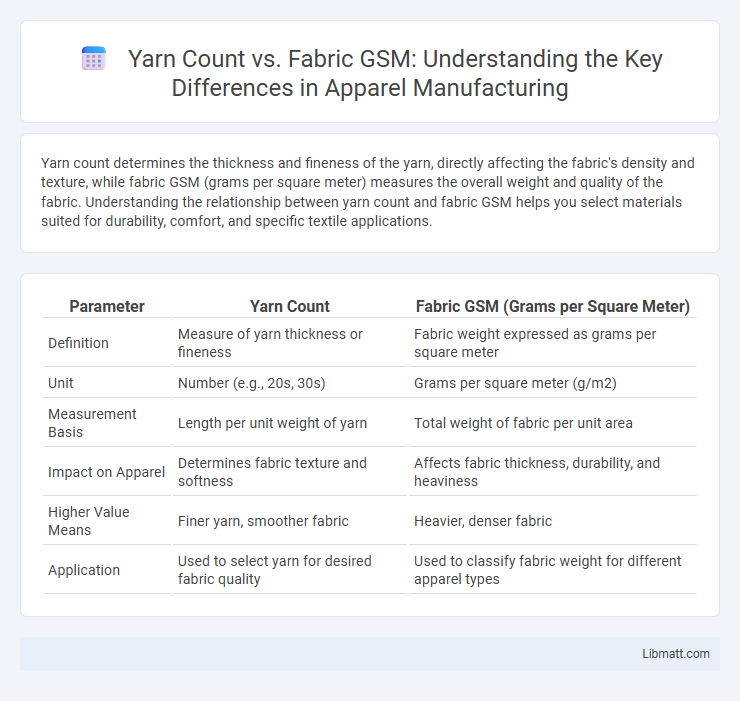 Yarn Count vs. Fabric GSM: Understanding the Key Differences in Apparel Manufacturing

Yarn count determines the thickness and fineness of the yarn, directly affecting the fabric's density and texture, while fabric GSM (grams per square meter) measures the overall weight and quality of the fabric. Understanding the relationship between yarn count and fabric GSM helps you select materials suited for durability, comfort, and specific textile applications.

| Parameter | Yarn Count | Fabric GSM (Grams per Square Meter) |
|---|---|---|
| Definition | Measure of yarn thickness or fineness | Fabric weight expressed as grams per square meter |
| Unit | Number (e.g., 20s, 30s) | Grams per square meter (g/m2) |
| Measurement Basis | Length per unit weight of yarn | Total weight of fabric per unit area |
| Impact on Apparel | Determines fabric texture and softness | Affects fabric thickness, durability, and heaviness |
| Higher Value Means | Finer yarn, smoother fabric | Heavier, denser fabric |
| Application | Used to select yarn for desired fabric quality | Used to classify fabric weight for different apparel types |

Libmatt.com