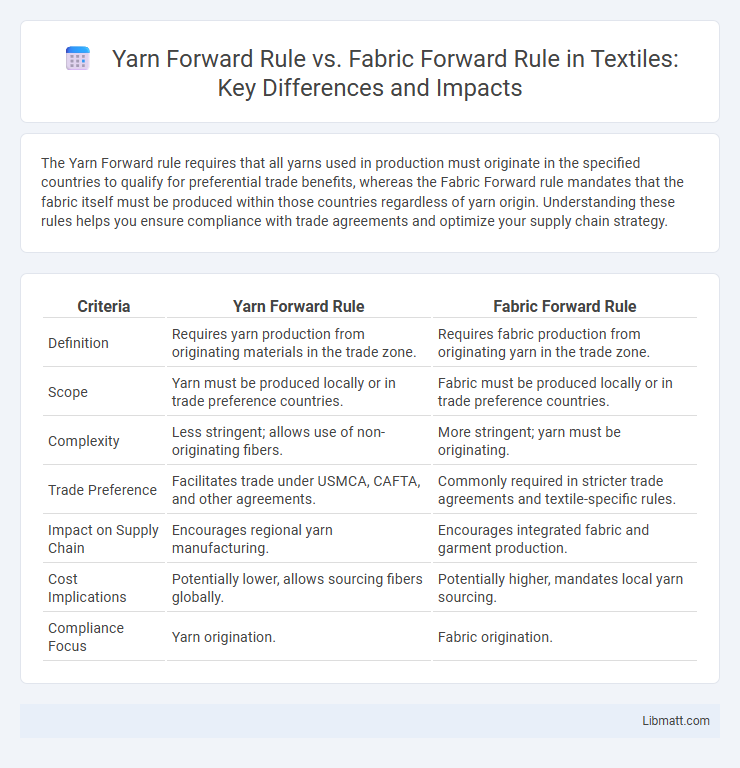 Yarn Forward Rule vs. Fabric Forward Rule in Textiles: Key Differences and Impacts

The Yarn Forward rule requires that all yarns used in production must originate in the specified countries to qualify for preferential trade benefits, whereas the Fabric Forward rule mandates that the fabric itself must be produced within those countries regardless of yarn origin. Understanding these rules helps you ensure compliance with trade agreements and optimize your supply chain strategy.

| Criteria | Yarn Forward Rule | Fabric Forward Rule |
|---|---|---|
| Definition | Requires yarn production from originating materials in the trade zone. | Requires fabric production from originating yarn in the trade zone. |
| Scope | Yarn must be produced locally or in trade preference countries. | Fabric must be produced locally or in trade preference countries. |
| Complexity | Less stringent; allows use of non-originating fibers. | More stringent; yarn must be originating. |
| Trade Preference | Facilitates trade under USMCA, CAFTA, and other agreements. | Commonly required in stricter trade agreements and textile-specific rules. |
| Impact on Supply Chain | Encourages regional yarn manufacturing. | Encourages integrated fabric and garment production. |
| Cost Implications | Potentially lower, allows sourcing fibers globally. | Potentially higher, mandates local yarn sourcing. |
| Compliance Focus | Yarn origination. | Fabric origination. |

Libmatt.com