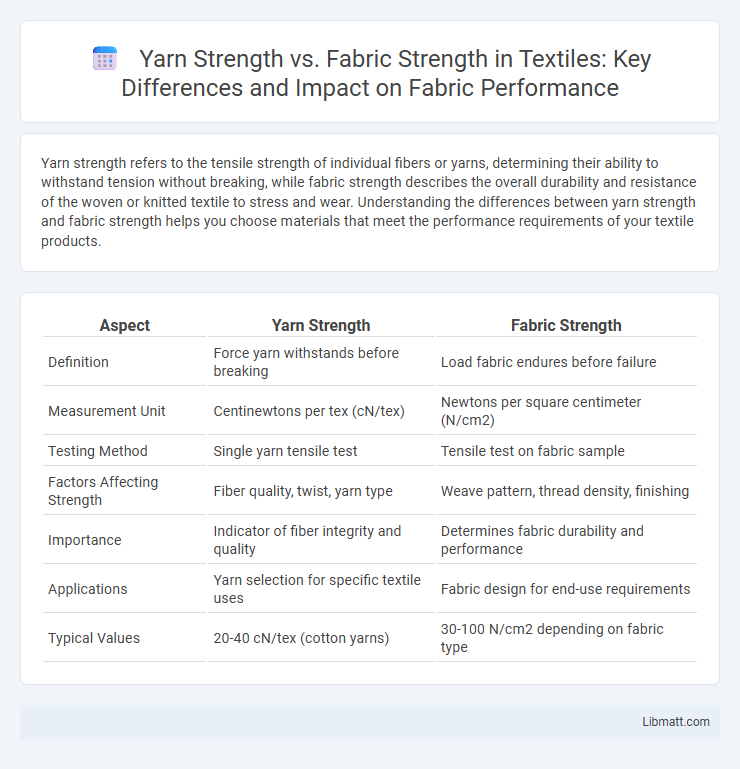 Yarn Strength vs. Fabric Strength in Textiles: Key Differences and Impact on Fabric Performance

Yarn strength refers to the tensile strength of individual fibers or yarns, determining their ability to withstand tension without breaking, while fabric strength describes the overall durability and resistance of the woven or knitted textile to stress and wear. Understanding the differences between yarn strength and fabric strength helps you choose materials that meet the performance requirements of your textile products.

| Aspect | Yarn Strength | Fabric Strength |
|---|---|---|
| Definition | Force yarn withstands before breaking | Load fabric endures before failure |
| Measurement Unit | Centinewtons per tex (cN/tex) | Newtons per square centimeter (N/cm2) |
| Testing Method | Single yarn tensile test | Tensile test on fabric sample |
| Factors Affecting Strength | Fiber quality, twist, yarn type | Weave pattern, thread density, finishing |
| Importance | Indicator of fiber integrity and quality | Determines fabric durability and performance |
| Applications | Yarn selection for specific textile uses | Fabric design for end-use requirements |
| Typical Values | 20-40 cN/tex (cotton yarns) | 30-100 N/cm2 depending on fabric type |

Libmatt.com