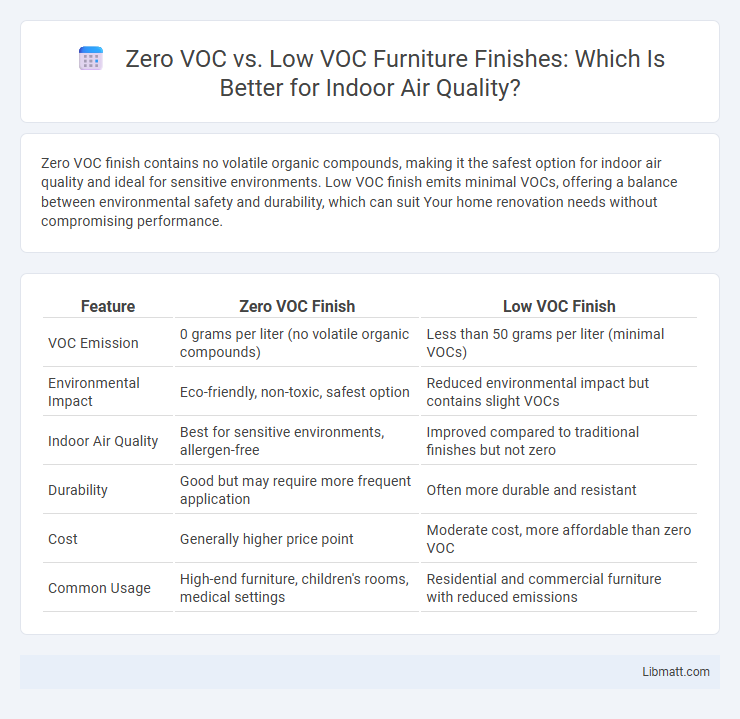 Zero VOC vs. Low VOC Furniture Finishes: Which Is Better for Indoor Air Quality?

Zero VOC finish contains no volatile organic compounds, making it the safest option for indoor air quality and ideal for sensitive environments. Low VOC finish emits minimal VOCs, offering a balance between environmental safety and durability, which can suit Your home renovation needs without compromising performance.

| Feature | Zero VOC Finish | Low VOC Finish |
|---|---|---|
| VOC Emission | 0 grams per liter (no volatile organic compounds) | Less than 50 grams per liter (minimal VOCs) |
| Environmental Impact | Eco-friendly, non-toxic, safest option | Reduced environmental impact but contains slight VOCs |
| Indoor Air Quality | Best for sensitive environments, allergen-free | Improved compared to traditional finishes but not zero |
| Durability | Good but may require more frequent application | Often more durable and resistant |
| Cost | Generally higher price point | Moderate cost, more affordable than zero VOC |
| Common Usage | High-end furniture, children's rooms, medical settings | Residential and commercial furniture with reduced emissions |

Libmatt.com