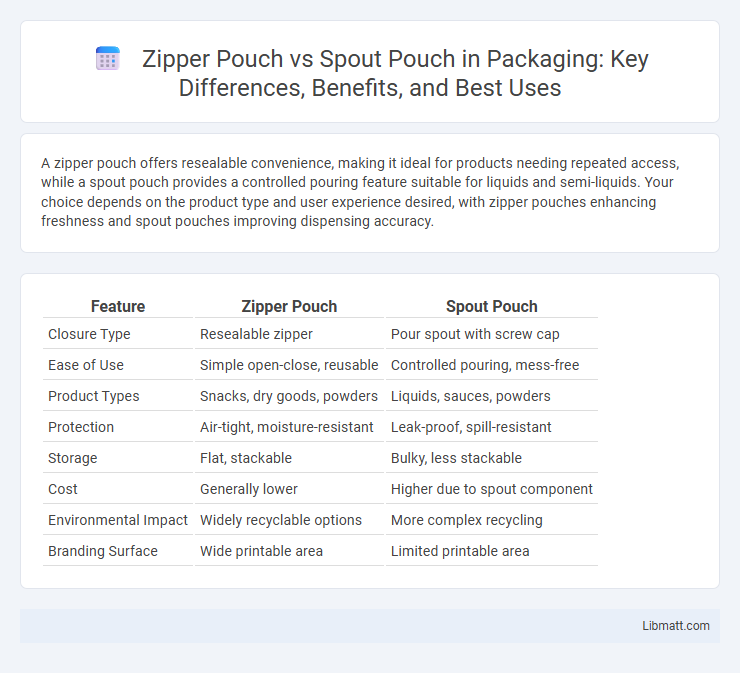 Zipper Pouch vs Spout Pouch in Packaging: Key Differences, Benefits, and Best Uses

A zipper pouch offers resealable convenience, making it ideal for products needing repeated access, while a spout pouch provides a controlled pouring feature suitable for liquids and semi-liquids. Your choice depends on the product type and user experience desired, with zipper pouches enhancing freshness and spout pouches improving dispensing accuracy.

| Feature | Zipper Pouch | Spout Pouch |
|---|---|---|
| Closure Type | Resealable zipper | Pour spout with screw cap |
| Ease of Use | Simple open-close, reusable | Controlled pouring, mess-free |
| Product Types | Snacks, dry goods, powders | Liquids, sauces, powders |
| Protection | Air-tight, moisture-resistant | Leak-proof, spill-resistant |
| Storage | Flat, stackable | Bulky, less stackable |
| Cost | Generally lower | Higher due to spout component |
| Environmental Impact | Widely recyclable options | More complex recycling |
| Branding Surface | Wide printable area | Limited printable area |

Libmatt.com