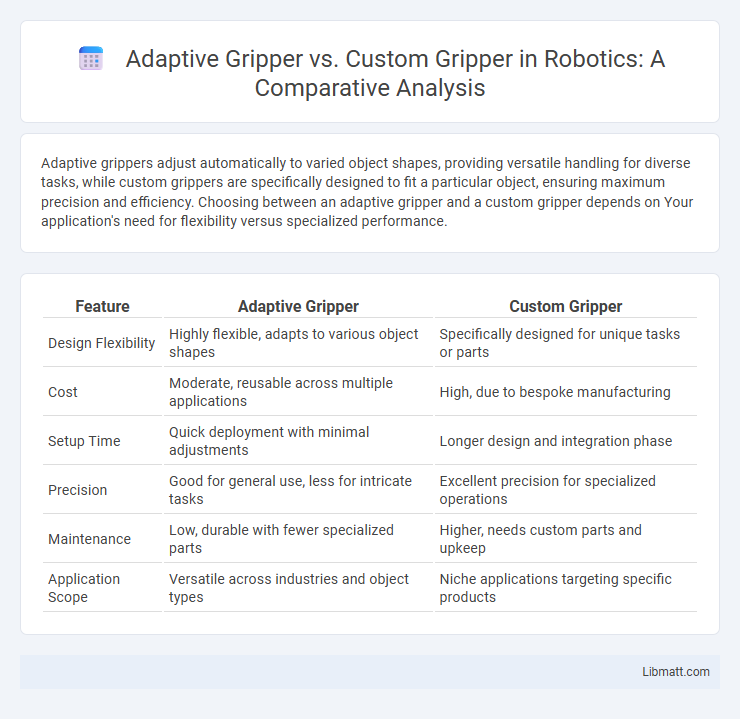 Adaptive Gripper vs. Custom Gripper in Robotics: A Comparative Analysis

Adaptive grippers adjust automatically to varied object shapes, providing versatile handling for diverse tasks, while custom grippers are specifically designed to fit a particular object, ensuring maximum precision and efficiency. Choosing between an adaptive gripper and a custom gripper depends on Your application's need for flexibility versus specialized performance.

| Feature | Adaptive Gripper | Custom Gripper |
|---|---|---|
| Design Flexibility | Highly flexible, adapts to various object shapes | Specifically designed for unique tasks or parts |
| Cost | Moderate, reusable across multiple applications | High, due to bespoke manufacturing |
| Setup Time | Quick deployment with minimal adjustments | Longer design and integration phase |
| Precision | Good for general use, less for intricate tasks | Excellent precision for specialized operations |
| Maintenance | Low, durable with fewer specialized parts | Higher, needs custom parts and upkeep |
| Application Scope | Versatile across industries and object types | Niche applications targeting specific products |

Libmatt.com