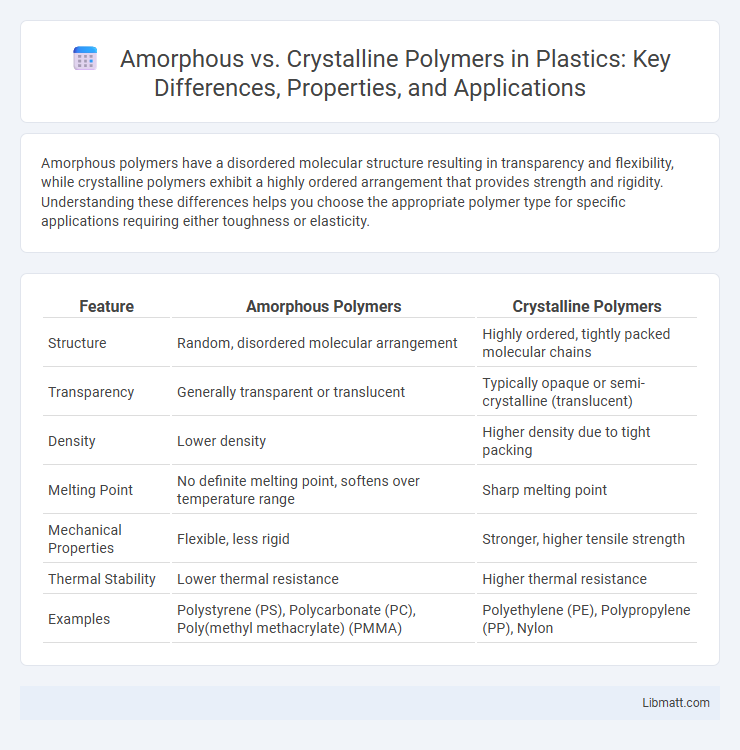 Amorphous vs. Crystalline Polymers in Plastics: Key Differences, Properties, and Applications

Amorphous polymers have a disordered molecular structure resulting in transparency and flexibility, while crystalline polymers exhibit a highly ordered arrangement that provides strength and rigidity. Understanding these differences helps you choose the appropriate polymer type for specific applications requiring either toughness or elasticity.

| Feature | Amorphous Polymers | Crystalline Polymers |
|---|---|---|
| Structure | Random, disordered molecular arrangement | Highly ordered, tightly packed molecular chains |
| Transparency | Generally transparent or translucent | Typically opaque or semi-crystalline (translucent) |
| Density | Lower density | Higher density due to tight packing |
| Melting Point | No definite melting point, softens over temperature range | Sharp melting point |
| Mechanical Properties | Flexible, less rigid | Stronger, higher tensile strength |
| Thermal Stability | Lower thermal resistance | Higher thermal resistance |
| Examples | Polystyrene (PS), Polycarbonate (PC), Poly(methyl methacrylate) (PMMA) | Polyethylene (PE), Polypropylene (PP), Nylon |

Libmatt.com