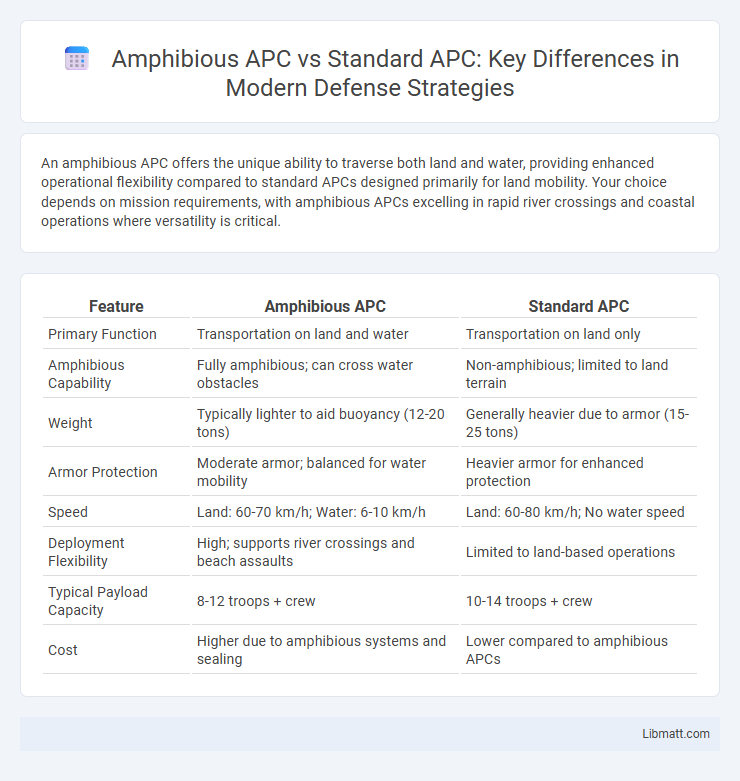 Amphibious APC vs Standard APC: Key Differences in Modern Defense Strategies

An amphibious APC offers the unique ability to traverse both land and water, providing enhanced operational flexibility compared to standard APCs designed primarily for land mobility. Your choice depends on mission requirements, with amphibious APCs excelling in rapid river crossings and coastal operations where versatility is critical.

| Feature | Amphibious APC | Standard APC |
|---|---|---|
| Primary Function | Transportation on land and water | Transportation on land only |
| Amphibious Capability | Fully amphibious; can cross water obstacles | Non-amphibious; limited to land terrain |
| Weight | Typically lighter to aid buoyancy (12-20 tons) | Generally heavier due to armor (15-25 tons) |
| Armor Protection | Moderate armor; balanced for water mobility | Heavier armor for enhanced protection |
| Speed | Land: 60-70 km/h; Water: 6-10 km/h | Land: 60-80 km/h; No water speed |
| Deployment Flexibility | High; supports river crossings and beach assaults | Limited to land-based operations |
| Typical Payload Capacity | 8-12 troops + crew | 10-14 troops + crew |
| Cost | Higher due to amphibious systems and sealing | Lower compared to amphibious APCs |

Libmatt.com