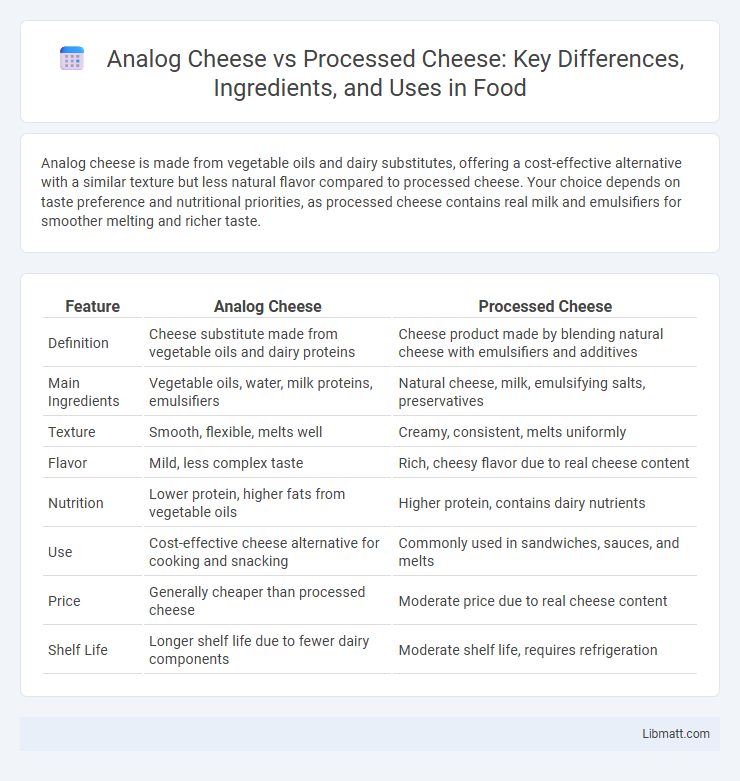 Analog Cheese vs Processed Cheese: Key Differences, Ingredients, and Uses in Food

Analog cheese is made from vegetable oils and dairy substitutes, offering a cost-effective alternative with a similar texture but less natural flavor compared to processed cheese. Your choice depends on taste preference and nutritional priorities, as processed cheese contains real milk and emulsifiers for smoother melting and richer taste.

| Feature | Analog Cheese | Processed Cheese |
|---|---|---|
| Definition | Cheese substitute made from vegetable oils and dairy proteins | Cheese product made by blending natural cheese with emulsifiers and additives |
| Main Ingredients | Vegetable oils, water, milk proteins, emulsifiers | Natural cheese, milk, emulsifying salts, preservatives |
| Texture | Smooth, flexible, melts well | Creamy, consistent, melts uniformly |
| Flavor | Mild, less complex taste | Rich, cheesy flavor due to real cheese content |
| Nutrition | Lower protein, higher fats from vegetable oils | Higher protein, contains dairy nutrients |
| Use | Cost-effective cheese alternative for cooking and snacking | Commonly used in sandwiches, sauces, and melts |
| Price | Generally cheaper than processed cheese | Moderate price due to real cheese content |
| Shelf Life | Longer shelf life due to fewer dairy components | Moderate shelf life, requires refrigeration |

Libmatt.com