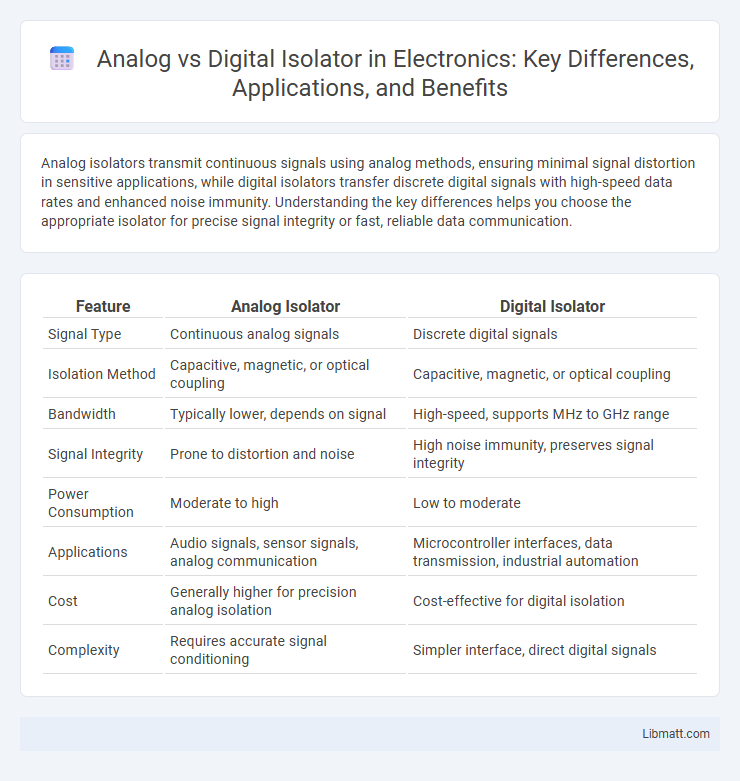 Analog vs Digital Isolator in Electronics: Key Differences, Applications, and Benefits

Analog isolators transmit continuous signals using analog methods, ensuring minimal signal distortion in sensitive applications, while digital isolators transfer discrete digital signals with high-speed data rates and enhanced noise immunity. Understanding the key differences helps you choose the appropriate isolator for precise signal integrity or fast, reliable data communication.

| Feature | Analog Isolator | Digital Isolator |
|---|---|---|
| Signal Type | Continuous analog signals | Discrete digital signals |
| Isolation Method | Capacitive, magnetic, or optical coupling | Capacitive, magnetic, or optical coupling |
| Bandwidth | Typically lower, depends on signal | High-speed, supports MHz to GHz range |
| Signal Integrity | Prone to distortion and noise | High noise immunity, preserves signal integrity |
| Power Consumption | Moderate to high | Low to moderate |
| Applications | Audio signals, sensor signals, analog communication | Microcontroller interfaces, data transmission, industrial automation |
| Cost | Generally higher for precision analog isolation | Cost-effective for digital isolation |
| Complexity | Requires accurate signal conditioning | Simpler interface, direct digital signals |

Libmatt.com