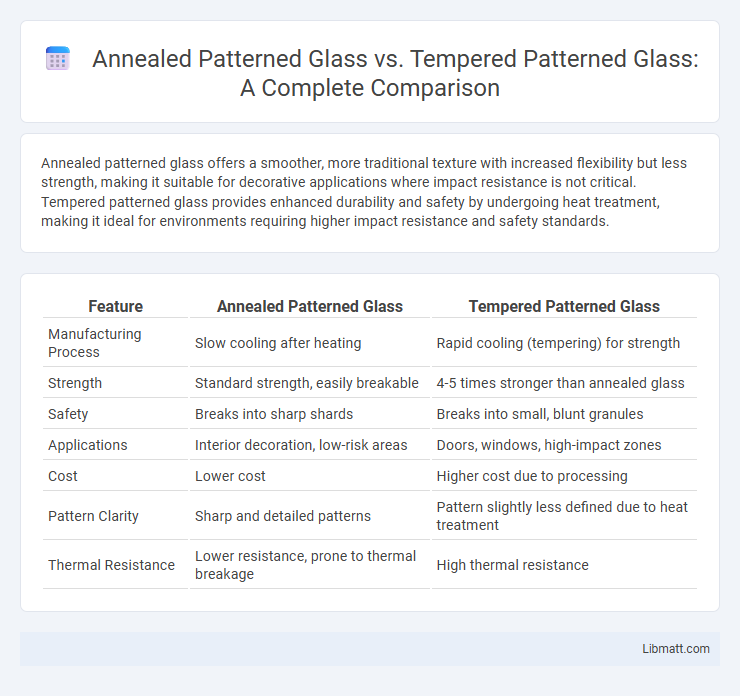 Annealed Patterned Glass vs. Tempered Patterned Glass: A Complete Comparison

Annealed patterned glass offers a smoother, more traditional texture with increased flexibility but less strength, making it suitable for decorative applications where impact resistance is not critical. Tempered patterned glass provides enhanced durability and safety by undergoing heat treatment, making it ideal for environments requiring higher impact resistance and safety standards.

| Feature | Annealed Patterned Glass | Tempered Patterned Glass |
|---|---|---|
| Manufacturing Process | Slow cooling after heating | Rapid cooling (tempering) for strength |
| Strength | Standard strength, easily breakable | 4-5 times stronger than annealed glass |
| Safety | Breaks into sharp shards | Breaks into small, blunt granules |
| Applications | Interior decoration, low-risk areas | Doors, windows, high-impact zones |
| Cost | Lower cost | Higher cost due to processing |
| Pattern Clarity | Sharp and detailed patterns | Pattern slightly less defined due to heat treatment |
| Thermal Resistance | Lower resistance, prone to thermal breakage | High thermal resistance |

Libmatt.com