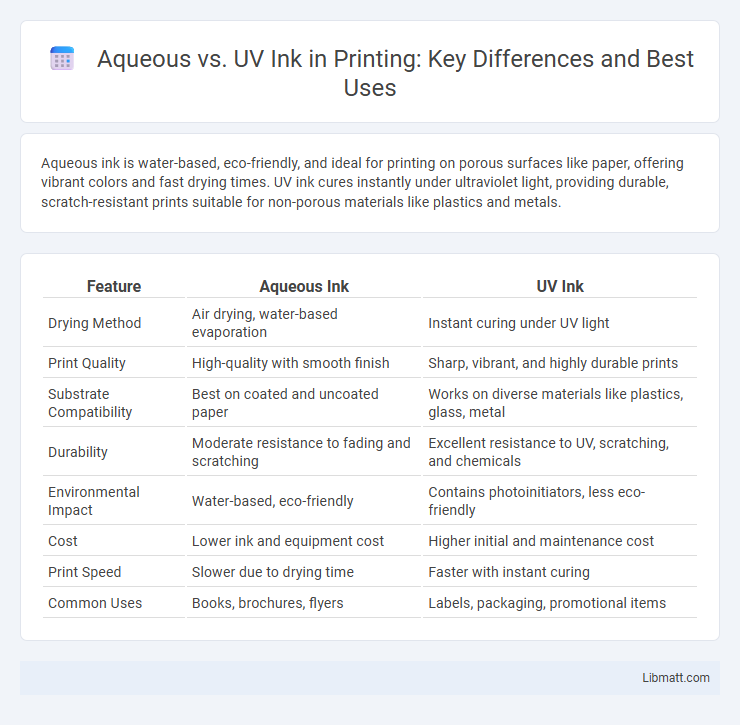 Aqueous vs. UV Ink in Printing: Key Differences and Best Uses

Aqueous ink is water-based, eco-friendly, and ideal for printing on porous surfaces like paper, offering vibrant colors and fast drying times. UV ink cures instantly under ultraviolet light, providing durable, scratch-resistant prints suitable for non-porous materials like plastics and metals.

| Feature | Aqueous Ink | UV Ink |
|---|---|---|
| Drying Method | Air drying, water-based evaporation | Instant curing under UV light |
| Print Quality | High-quality with smooth finish | Sharp, vibrant, and highly durable prints |
| Substrate Compatibility | Best on coated and uncoated paper | Works on diverse materials like plastics, glass, metal |
| Durability | Moderate resistance to fading and scratching | Excellent resistance to UV, scratching, and chemicals |
| Environmental Impact | Water-based, eco-friendly | Contains photoinitiators, less eco-friendly |
| Cost | Lower ink and equipment cost | Higher initial and maintenance cost |
| Print Speed | Slower due to drying time | Faster with instant curing |
| Common Uses | Books, brochures, flyers | Labels, packaging, promotional items |

Libmatt.com