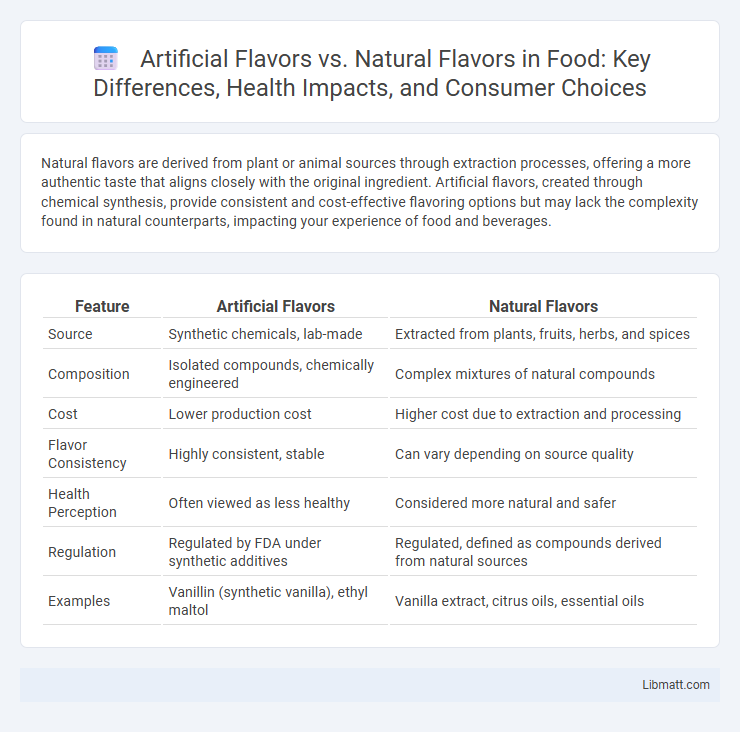 Artificial Flavors vs. Natural Flavors in Food: Key Differences, Health Impacts, and Consumer Choices

Natural flavors are derived from plant or animal sources through extraction processes, offering a more authentic taste that aligns closely with the original ingredient. Artificial flavors, created through chemical synthesis, provide consistent and cost-effective flavoring options but may lack the complexity found in natural counterparts, impacting your experience of food and beverages.

| Feature | Artificial Flavors | Natural Flavors |
|---|---|---|
| Source | Synthetic chemicals, lab-made | Extracted from plants, fruits, herbs, and spices |
| Composition | Isolated compounds, chemically engineered | Complex mixtures of natural compounds |
| Cost | Lower production cost | Higher cost due to extraction and processing |
| Flavor Consistency | Highly consistent, stable | Can vary depending on source quality |
| Health Perception | Often viewed as less healthy | Considered more natural and safer |
| Regulation | Regulated by FDA under synthetic additives | Regulated, defined as compounds derived from natural sources |
| Examples | Vanillin (synthetic vanilla), ethyl maltol | Vanilla extract, citrus oils, essential oils |

Libmatt.com