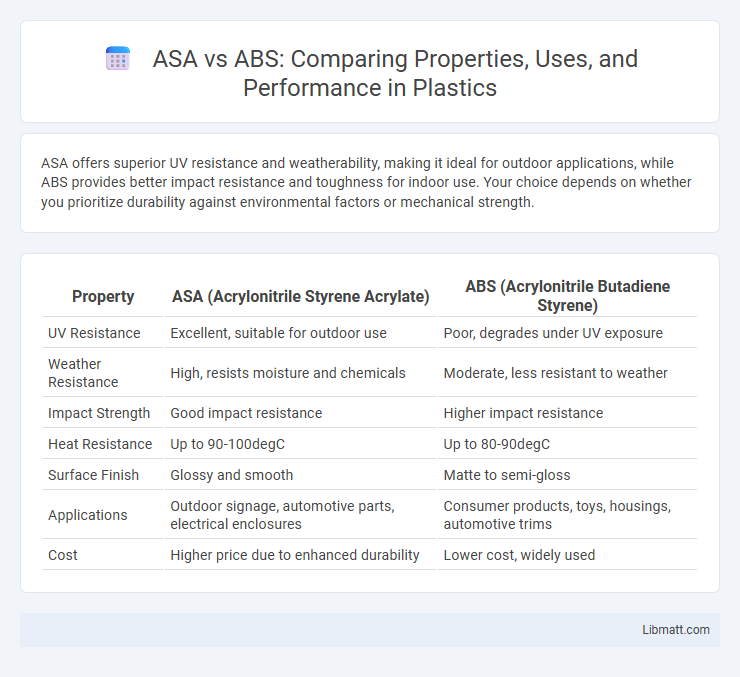 ASA vs ABS: Comparing Properties, Uses, and Performance in Plastics

ASA offers superior UV resistance and weatherability, making it ideal for outdoor applications, while ABS provides better impact resistance and toughness for indoor use. Your choice depends on whether you prioritize durability against environmental factors or mechanical strength.

| Property | ASA (Acrylonitrile Styrene Acrylate) | ABS (Acrylonitrile Butadiene Styrene) |
|---|---|---|
| UV Resistance | Excellent, suitable for outdoor use | Poor, degrades under UV exposure |
| Weather Resistance | High, resists moisture and chemicals | Moderate, less resistant to weather |
| Impact Strength | Good impact resistance | Higher impact resistance |
| Heat Resistance | Up to 90-100degC | Up to 80-90degC |
| Surface Finish | Glossy and smooth | Matte to semi-gloss |
| Applications | Outdoor signage, automotive parts, electrical enclosures | Consumer products, toys, housings, automotive trims |
| Cost | Higher price due to enhanced durability | Lower cost, widely used |

Libmatt.com