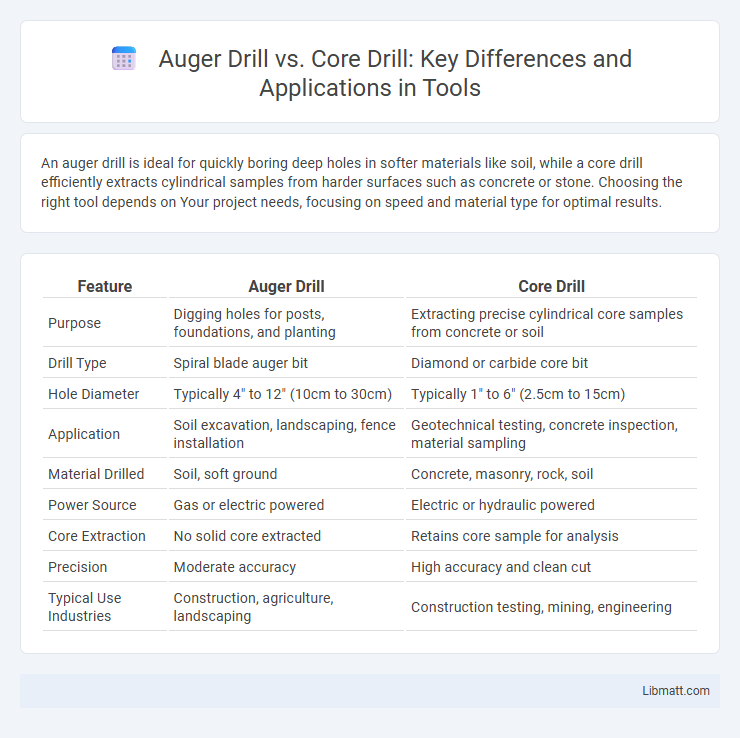 Auger Drill vs. Core Drill: Key Differences and Applications in Tools

An auger drill is ideal for quickly boring deep holes in softer materials like soil, while a core drill efficiently extracts cylindrical samples from harder surfaces such as concrete or stone. Choosing the right tool depends on Your project needs, focusing on speed and material type for optimal results.

| Feature | Auger Drill | Core Drill |
|---|---|---|
| Purpose | Digging holes for posts, foundations, and planting | Extracting precise cylindrical core samples from concrete or soil |
| Drill Type | Spiral blade auger bit | Diamond or carbide core bit |
| Hole Diameter | Typically 4" to 12" (10cm to 30cm) | Typically 1" to 6" (2.5cm to 15cm) |
| Application | Soil excavation, landscaping, fence installation | Geotechnical testing, concrete inspection, material sampling |
| Material Drilled | Soil, soft ground | Concrete, masonry, rock, soil |
| Power Source | Gas or electric powered | Electric or hydraulic powered |
| Core Extraction | No solid core extracted | Retains core sample for analysis |
| Precision | Moderate accuracy | High accuracy and clean cut |
| Typical Use Industries | Construction, agriculture, landscaping | Construction testing, mining, engineering |

Libmatt.com