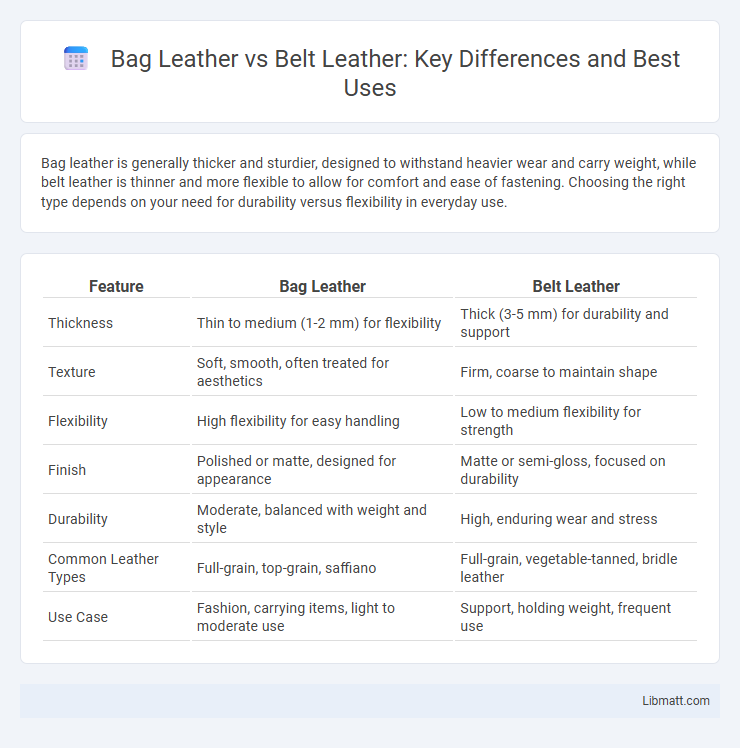 Bag Leather vs Belt Leather: Key Differences and Best Uses

Bag leather is generally thicker and sturdier, designed to withstand heavier wear and carry weight, while belt leather is thinner and more flexible to allow for comfort and ease of fastening. Choosing the right type depends on your need for durability versus flexibility in everyday use.

| Feature | Bag Leather | Belt Leather |
|---|---|---|
| Thickness | Thin to medium (1-2 mm) for flexibility | Thick (3-5 mm) for durability and support |
| Texture | Soft, smooth, often treated for aesthetics | Firm, coarse to maintain shape |
| Flexibility | High flexibility for easy handling | Low to medium flexibility for strength |
| Finish | Polished or matte, designed for appearance | Matte or semi-gloss, focused on durability |
| Durability | Moderate, balanced with weight and style | High, enduring wear and stress |
| Common Leather Types | Full-grain, top-grain, saffiano | Full-grain, vegetable-tanned, bridle leather |
| Use Case | Fashion, carrying items, light to moderate use | Support, holding weight, frequent use |

Libmatt.com