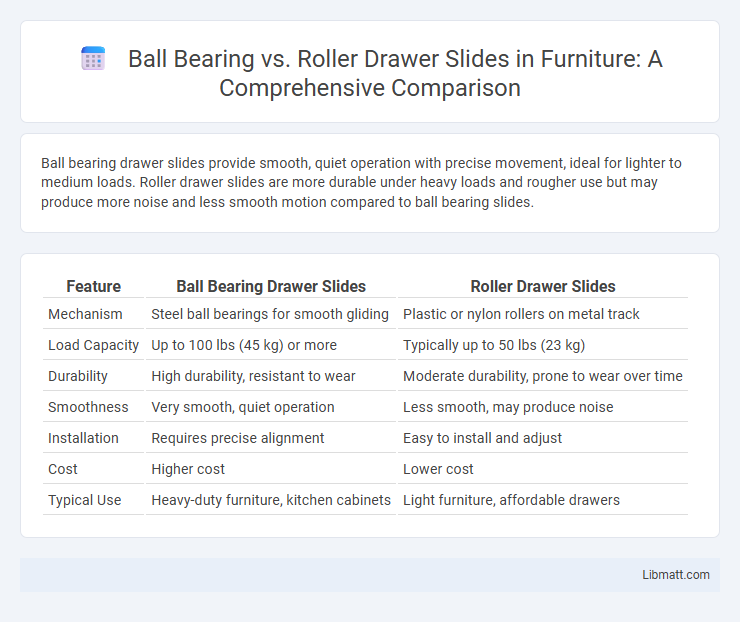 Ball Bearing vs. Roller Drawer Slides in Furniture: A Comprehensive Comparison

Ball bearing drawer slides provide smooth, quiet operation with precise movement, ideal for lighter to medium loads. Roller drawer slides are more durable under heavy loads and rougher use but may produce more noise and less smooth motion compared to ball bearing slides.

| Feature | Ball Bearing Drawer Slides | Roller Drawer Slides |
|---|---|---|
| Mechanism | Steel ball bearings for smooth gliding | Plastic or nylon rollers on metal track |
| Load Capacity | Up to 100 lbs (45 kg) or more | Typically up to 50 lbs (23 kg) |
| Durability | High durability, resistant to wear | Moderate durability, prone to wear over time |
| Smoothness | Very smooth, quiet operation | Less smooth, may produce noise |
| Installation | Requires precise alignment | Easy to install and adjust |
| Cost | Higher cost | Lower cost |
| Typical Use | Heavy-duty furniture, kitchen cabinets | Light furniture, affordable drawers |

Libmatt.com