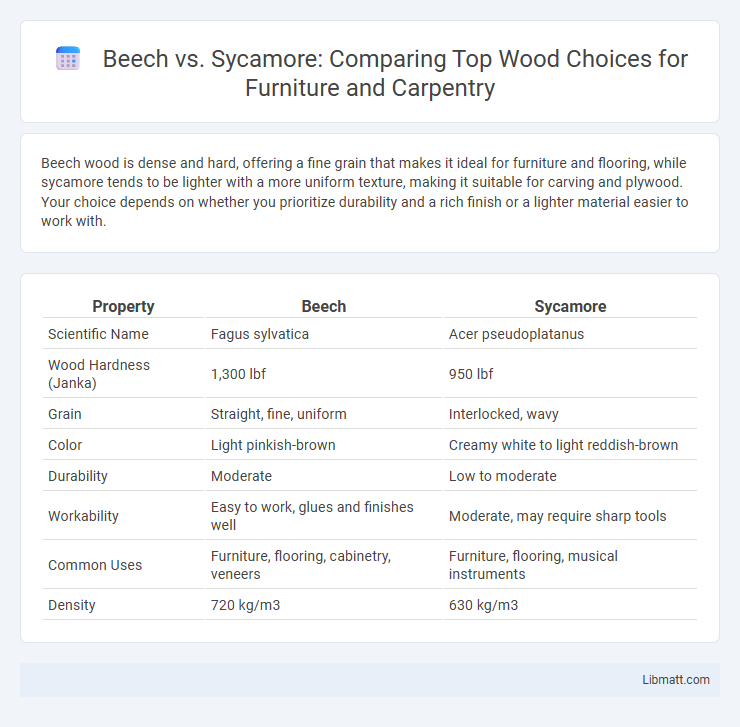 Beech vs. Sycamore: Comparing Top Wood Choices for Furniture and Carpentry

Beech wood is dense and hard, offering a fine grain that makes it ideal for furniture and flooring, while sycamore tends to be lighter with a more uniform texture, making it suitable for carving and plywood. Your choice depends on whether you prioritize durability and a rich finish or a lighter material easier to work with.

| Property | Beech | Sycamore |
|---|---|---|
| Scientific Name | Fagus sylvatica | Acer pseudoplatanus |
| Wood Hardness (Janka) | 1,300 lbf | 950 lbf |
| Grain | Straight, fine, uniform | Interlocked, wavy |
| Color | Light pinkish-brown | Creamy white to light reddish-brown |
| Durability | Moderate | Low to moderate |
| Workability | Easy to work, glues and finishes well | Moderate, may require sharp tools |
| Common Uses | Furniture, flooring, cabinetry, veneers | Furniture, flooring, musical instruments |
| Density | 720 kg/m3 | 630 kg/m3 |

Libmatt.com