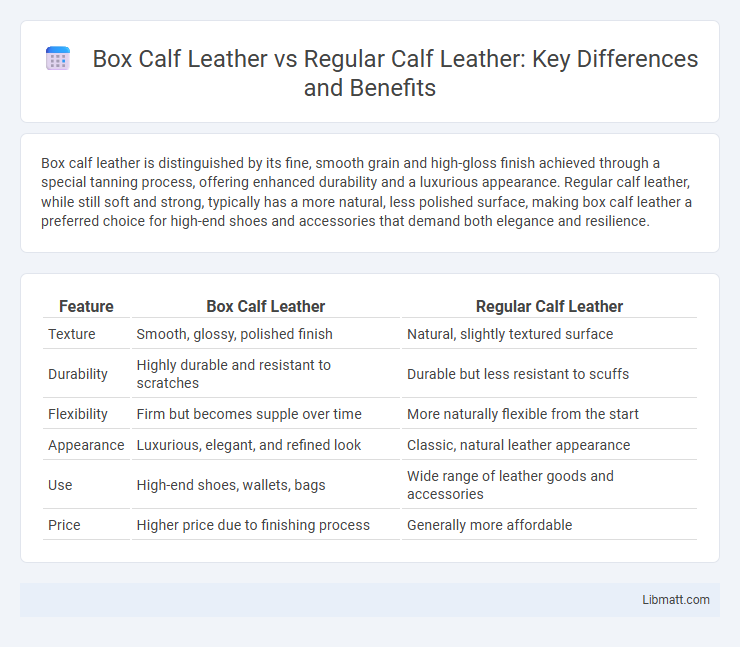 Box Calf Leather vs Regular Calf Leather: Key Differences and Benefits

Box calf leather is distinguished by its fine, smooth grain and high-gloss finish achieved through a special tanning process, offering enhanced durability and a luxurious appearance. Regular calf leather, while still soft and strong, typically has a more natural, less polished surface, making box calf leather a preferred choice for high-end shoes and accessories that demand both elegance and resilience.

| Feature | Box Calf Leather | Regular Calf Leather |
|---|---|---|
| Texture | Smooth, glossy, polished finish | Natural, slightly textured surface |
| Durability | Highly durable and resistant to scratches | Durable but less resistant to scuffs |
| Flexibility | Firm but becomes supple over time | More naturally flexible from the start |
| Appearance | Luxurious, elegant, and refined look | Classic, natural leather appearance |
| Use | High-end shoes, wallets, bags | Wide range of leather goods and accessories |
| Price | Higher price due to finishing process | Generally more affordable |

Libmatt.com