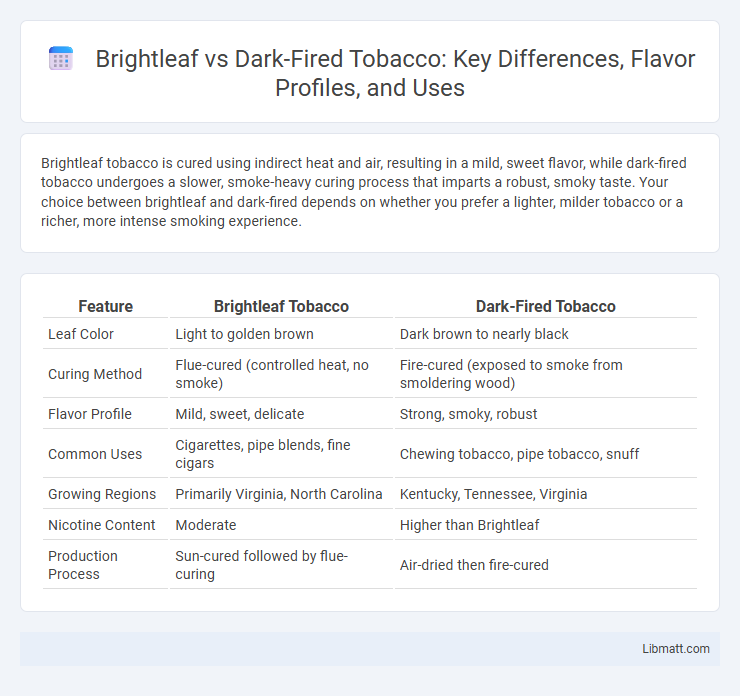 Brightleaf vs Dark-Fired Tobacco: Key Differences, Flavor Profiles, and Uses

Brightleaf tobacco is cured using indirect heat and air, resulting in a mild, sweet flavor, while dark-fired tobacco undergoes a slower, smoke-heavy curing process that imparts a robust, smoky taste. Your choice between brightleaf and dark-fired depends on whether you prefer a lighter, milder tobacco or a richer, more intense smoking experience.

| Feature | Brightleaf Tobacco | Dark-Fired Tobacco |
|---|---|---|
| Leaf Color | Light to golden brown | Dark brown to nearly black |
| Curing Method | Flue-cured (controlled heat, no smoke) | Fire-cured (exposed to smoke from smoldering wood) |
| Flavor Profile | Mild, sweet, delicate | Strong, smoky, robust |
| Common Uses | Cigarettes, pipe blends, fine cigars | Chewing tobacco, pipe tobacco, snuff |
| Growing Regions | Primarily Virginia, North Carolina | Kentucky, Tennessee, Virginia |
| Nicotine Content | Moderate | Higher than Brightleaf |
| Production Process | Sun-cured followed by flue-curing | Air-dried then fire-cured |

Libmatt.com