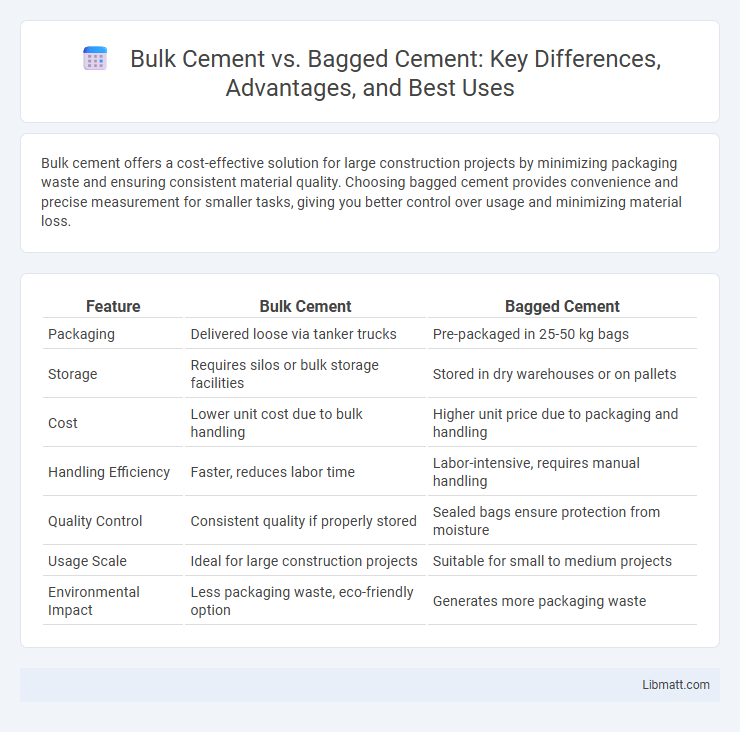 Bulk Cement vs. Bagged Cement: Key Differences, Advantages, and Best Uses

Bulk cement offers a cost-effective solution for large construction projects by minimizing packaging waste and ensuring consistent material quality. Choosing bagged cement provides convenience and precise measurement for smaller tasks, giving you better control over usage and minimizing material loss.

| Feature | Bulk Cement | Bagged Cement |
|---|---|---|
| Packaging | Delivered loose via tanker trucks | Pre-packaged in 25-50 kg bags |
| Storage | Requires silos or bulk storage facilities | Stored in dry warehouses or on pallets |
| Cost | Lower unit cost due to bulk handling | Higher unit price due to packaging and handling |
| Handling Efficiency | Faster, reduces labor time | Labor-intensive, requires manual handling |
| Quality Control | Consistent quality if properly stored | Sealed bags ensure protection from moisture |
| Usage Scale | Ideal for large construction projects | Suitable for small to medium projects |
| Environmental Impact | Less packaging waste, eco-friendly option | Generates more packaging waste |

Libmatt.com