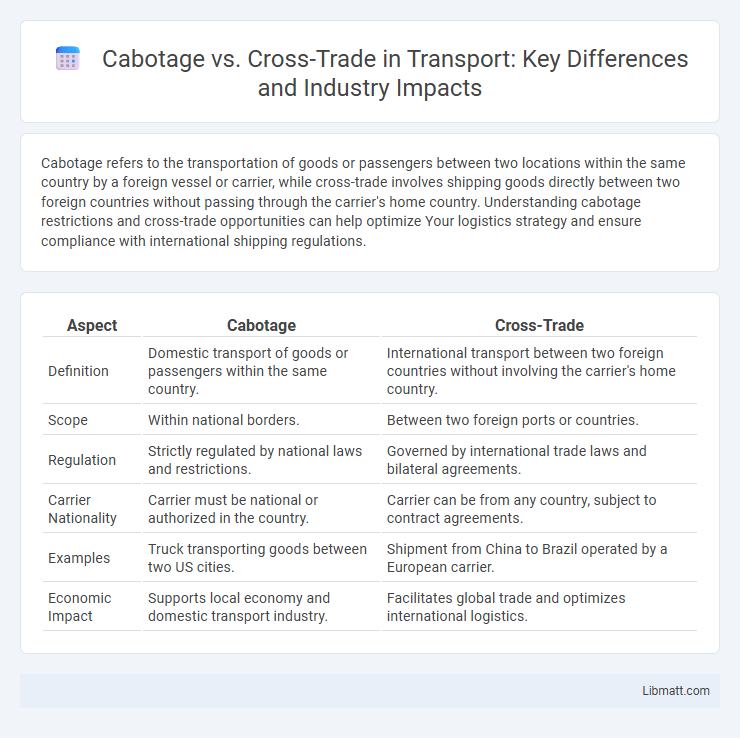 Cabotage vs. Cross-Trade in Transport: Key Differences and Industry Impacts

Cabotage refers to the transportation of goods or passengers between two locations within the same country by a foreign vessel or carrier, while cross-trade involves shipping goods directly between two foreign countries without passing through the carrier's home country. Understanding cabotage restrictions and cross-trade opportunities can help optimize Your logistics strategy and ensure compliance with international shipping regulations.

| Aspect | Cabotage | Cross-Trade |
|---|---|---|
| Definition | Domestic transport of goods or passengers within the same country. | International transport between two foreign countries without involving the carrier's home country. |
| Scope | Within national borders. | Between two foreign ports or countries. |
| Regulation | Strictly regulated by national laws and restrictions. | Governed by international trade laws and bilateral agreements. |
| Carrier Nationality | Carrier must be national or authorized in the country. | Carrier can be from any country, subject to contract agreements. |
| Examples | Truck transporting goods between two US cities. | Shipment from China to Brazil operated by a European carrier. |
| Economic Impact | Supports local economy and domestic transport industry. | Facilitates global trade and optimizes international logistics. |

Libmatt.com