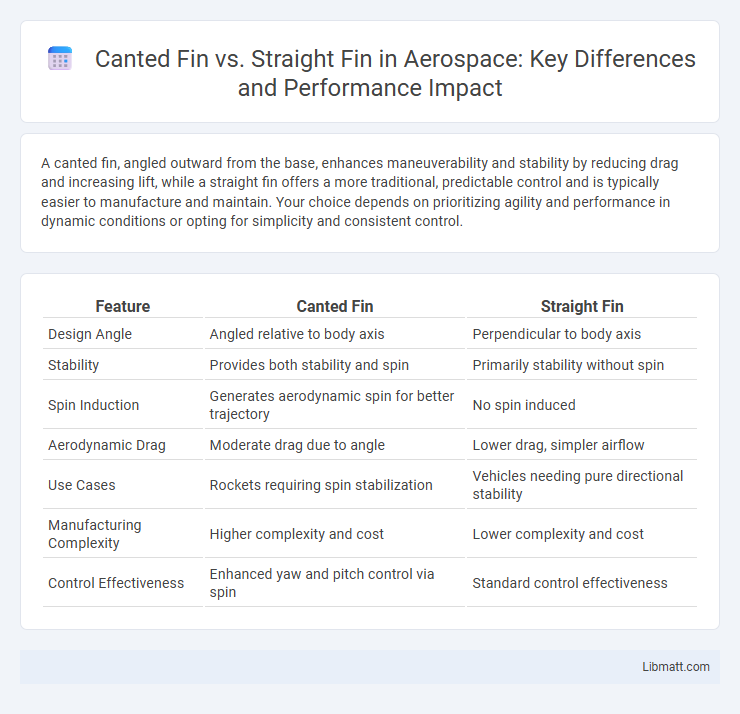 Canted Fin vs. Straight Fin in Aerospace: Key Differences and Performance Impact

A canted fin, angled outward from the base, enhances maneuverability and stability by reducing drag and increasing lift, while a straight fin offers a more traditional, predictable control and is typically easier to manufacture and maintain. Your choice depends on prioritizing agility and performance in dynamic conditions or opting for simplicity and consistent control.

| Feature | Canted Fin | Straight Fin |
|---|---|---|
| Design Angle | Angled relative to body axis | Perpendicular to body axis |
| Stability | Provides both stability and spin | Primarily stability without spin |
| Spin Induction | Generates aerodynamic spin for better trajectory | No spin induced |
| Aerodynamic Drag | Moderate drag due to angle | Lower drag, simpler airflow |
| Use Cases | Rockets requiring spin stabilization | Vehicles needing pure directional stability |
| Manufacturing Complexity | Higher complexity and cost | Lower complexity and cost |
| Control Effectiveness | Enhanced yaw and pitch control via spin | Standard control effectiveness |

Libmatt.com