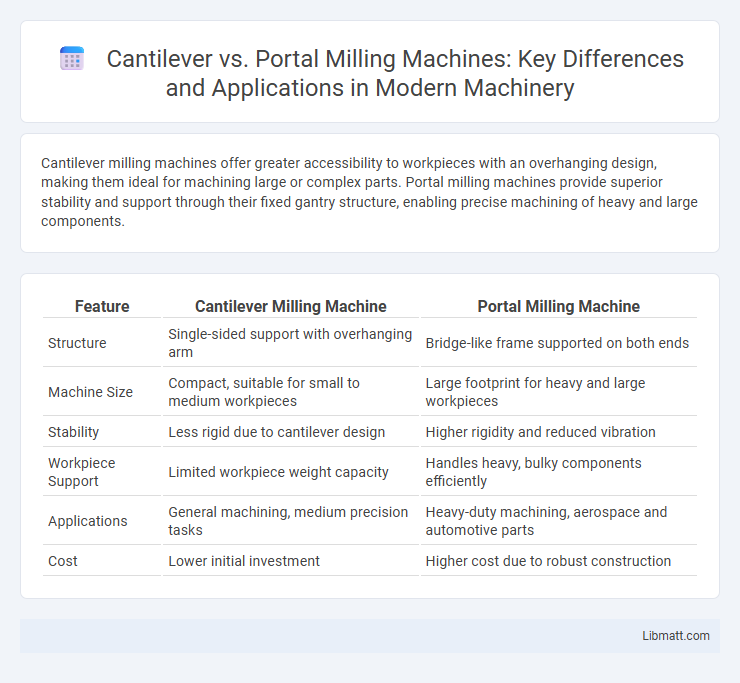 Cantilever vs. Portal Milling Machines: Key Differences and Applications in Modern Machinery

Cantilever milling machines offer greater accessibility to workpieces with an overhanging design, making them ideal for machining large or complex parts. Portal milling machines provide superior stability and support through their fixed gantry structure, enabling precise machining of heavy and large components.

| Feature | Cantilever Milling Machine | Portal Milling Machine |
|---|---|---|
| Structure | Single-sided support with overhanging arm | Bridge-like frame supported on both ends |
| Machine Size | Compact, suitable for small to medium workpieces | Large footprint for heavy and large workpieces |
| Stability | Less rigid due to cantilever design | Higher rigidity and reduced vibration |
| Workpiece Support | Limited workpiece weight capacity | Handles heavy, bulky components efficiently |
| Applications | General machining, medium precision tasks | Heavy-duty machining, aerospace and automotive parts |
| Cost | Lower initial investment | Higher cost due to robust construction |

Libmatt.com