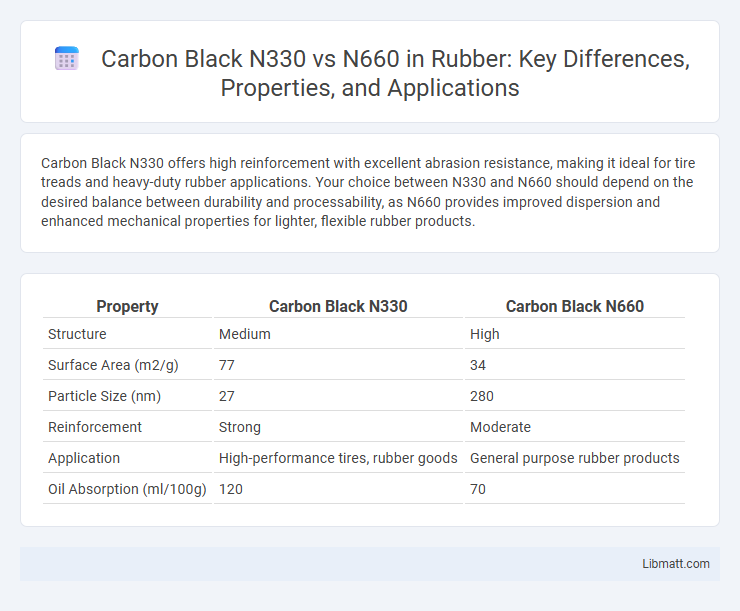 Carbon Black N330 vs N660 in Rubber: Key Differences, Properties, and Applications

Carbon Black N330 offers high reinforcement with excellent abrasion resistance, making it ideal for tire treads and heavy-duty rubber applications. Your choice between N330 and N660 should depend on the desired balance between durability and processability, as N660 provides improved dispersion and enhanced mechanical properties for lighter, flexible rubber products.

| Property | Carbon Black N330 | Carbon Black N660 |
|---|---|---|
| Structure | Medium | High |
| Surface Area (m2/g) | 77 | 34 |
| Particle Size (nm) | 27 | 280 |
| Reinforcement | Strong | Moderate |
| Application | High-performance tires, rubber goods | General purpose rubber products |
| Oil Absorption (ml/100g) | 120 | 70 |

Libmatt.com