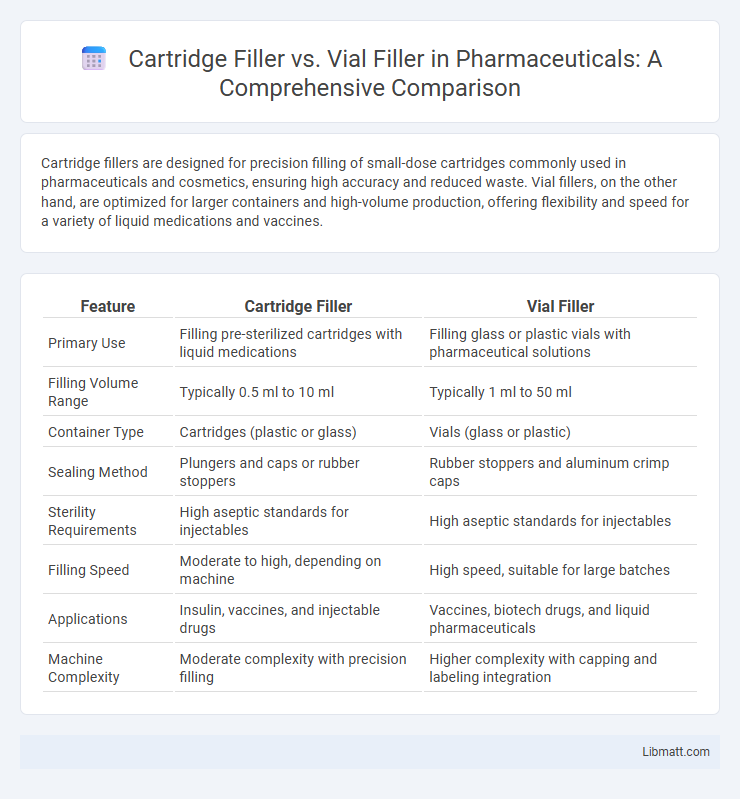 Cartridge Filler vs. Vial Filler in Pharmaceuticals: A Comprehensive Comparison

Cartridge fillers are designed for precision filling of small-dose cartridges commonly used in pharmaceuticals and cosmetics, ensuring high accuracy and reduced waste. Vial fillers, on the other hand, are optimized for larger containers and high-volume production, offering flexibility and speed for a variety of liquid medications and vaccines.

| Feature | Cartridge Filler | Vial Filler |
|---|---|---|
| Primary Use | Filling pre-sterilized cartridges with liquid medications | Filling glass or plastic vials with pharmaceutical solutions |
| Filling Volume Range | Typically 0.5 ml to 10 ml | Typically 1 ml to 50 ml |
| Container Type | Cartridges (plastic or glass) | Vials (glass or plastic) |
| Sealing Method | Plungers and caps or rubber stoppers | Rubber stoppers and aluminum crimp caps |
| Sterility Requirements | High aseptic standards for injectables | High aseptic standards for injectables |
| Filling Speed | Moderate to high, depending on machine | High speed, suitable for large batches |
| Applications | Insulin, vaccines, and injectable drugs | Vaccines, biotech drugs, and liquid pharmaceuticals |
| Machine Complexity | Moderate complexity with precision filling | Higher complexity with capping and labeling integration |

Libmatt.com