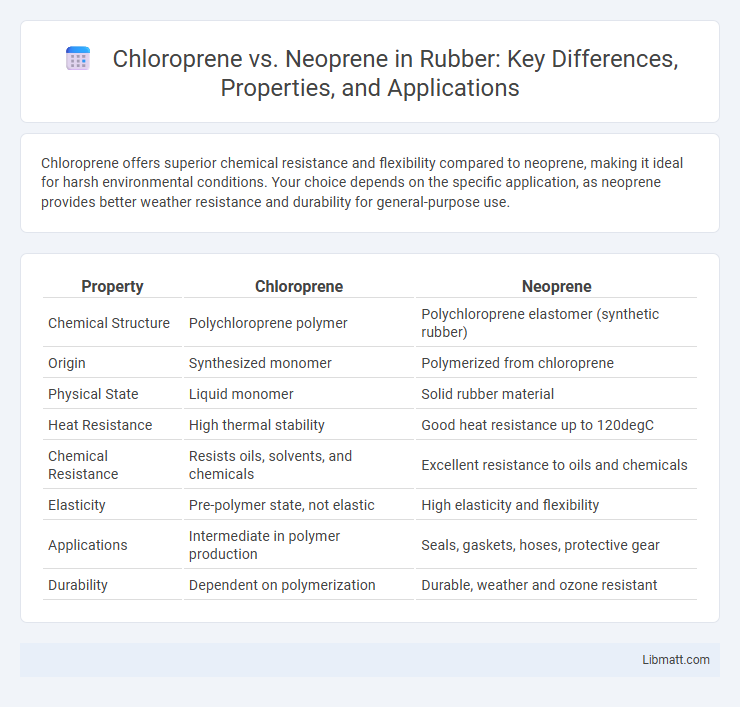 Chloroprene vs. Neoprene in Rubber: Key Differences, Properties, and Applications

Chloroprene offers superior chemical resistance and flexibility compared to neoprene, making it ideal for harsh environmental conditions. Your choice depends on the specific application, as neoprene provides better weather resistance and durability for general-purpose use.

| Property | Chloroprene | Neoprene |
|---|---|---|
| Chemical Structure | Polychloroprene polymer | Polychloroprene elastomer (synthetic rubber) |
| Origin | Synthesized monomer | Polymerized from chloroprene |
| Physical State | Liquid monomer | Solid rubber material |
| Heat Resistance | High thermal stability | Good heat resistance up to 120degC |
| Chemical Resistance | Resists oils, solvents, and chemicals | Excellent resistance to oils and chemicals |
| Elasticity | Pre-polymer state, not elastic | High elasticity and flexibility |
| Applications | Intermediate in polymer production | Seals, gaskets, hoses, protective gear |
| Durability | Dependent on polymerization | Durable, weather and ozone resistant |

Libmatt.com