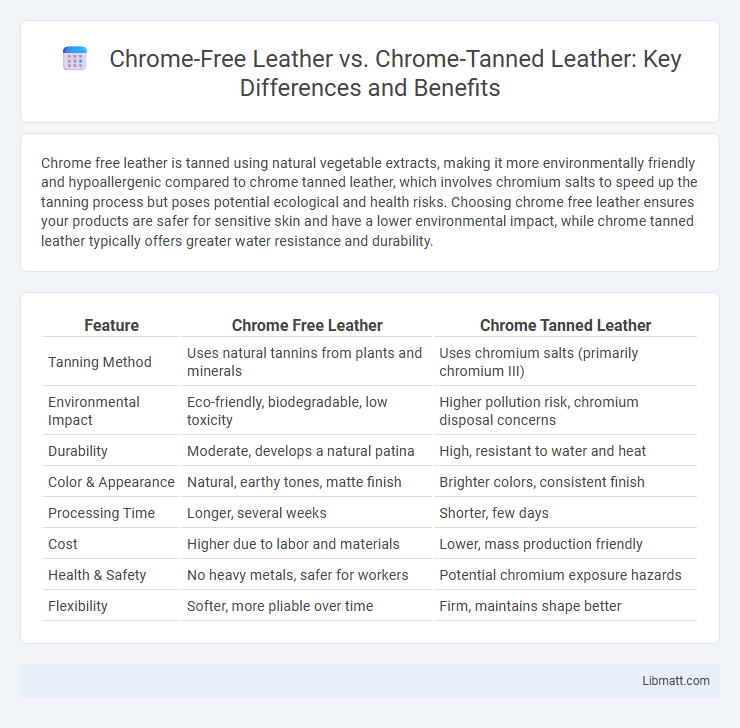 Chrome-Free Leather vs. Chrome-Tanned Leather: Key Differences and Benefits

Chrome free leather is tanned using natural vegetable extracts, making it more environmentally friendly and hypoallergenic compared to chrome tanned leather, which involves chromium salts to speed up the tanning process but poses potential ecological and health risks. Choosing chrome free leather ensures your products are safer for sensitive skin and have a lower environmental impact, while chrome tanned leather typically offers greater water resistance and durability.

| Feature | Chrome Free Leather | Chrome Tanned Leather |
|---|---|---|
| Tanning Method | Uses natural tannins from plants and minerals | Uses chromium salts (primarily chromium III) |
| Environmental Impact | Eco-friendly, biodegradable, low toxicity | Higher pollution risk, chromium disposal concerns |
| Durability | Moderate, develops a natural patina | High, resistant to water and heat |
| Color & Appearance | Natural, earthy tones, matte finish | Brighter colors, consistent finish |
| Processing Time | Longer, several weeks | Shorter, few days |
| Cost | Higher due to labor and materials | Lower, mass production friendly |
| Health & Safety | No heavy metals, safer for workers | Potential chromium exposure hazards |
| Flexibility | Softer, more pliable over time | Firm, maintains shape better |

Libmatt.com