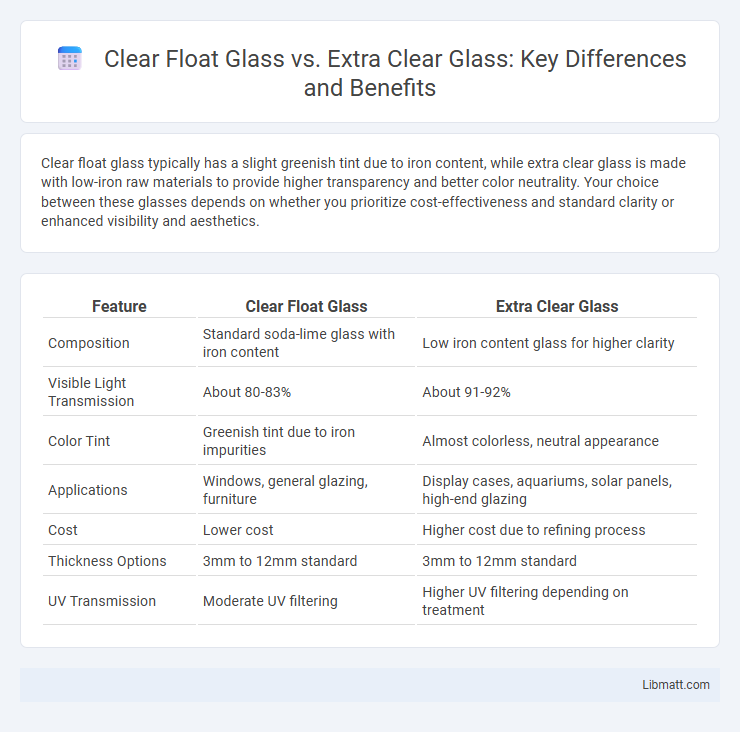 Clear Float Glass vs. Extra Clear Glass: Key Differences and Benefits

Clear float glass typically has a slight greenish tint due to iron content, while extra clear glass is made with low-iron raw materials to provide higher transparency and better color neutrality. Your choice between these glasses depends on whether you prioritize cost-effectiveness and standard clarity or enhanced visibility and aesthetics.

| Feature | Clear Float Glass | Extra Clear Glass |
|---|---|---|
| Composition | Standard soda-lime glass with iron content | Low iron content glass for higher clarity |
| Visible Light Transmission | About 80-83% | About 91-92% |
| Color Tint | Greenish tint due to iron impurities | Almost colorless, neutral appearance |
| Applications | Windows, general glazing, furniture | Display cases, aquariums, solar panels, high-end glazing |
| Cost | Lower cost | Higher cost due to refining process |
| Thickness Options | 3mm to 12mm standard | 3mm to 12mm standard |
| UV Transmission | Moderate UV filtering | Higher UV filtering depending on treatment |

Libmatt.com