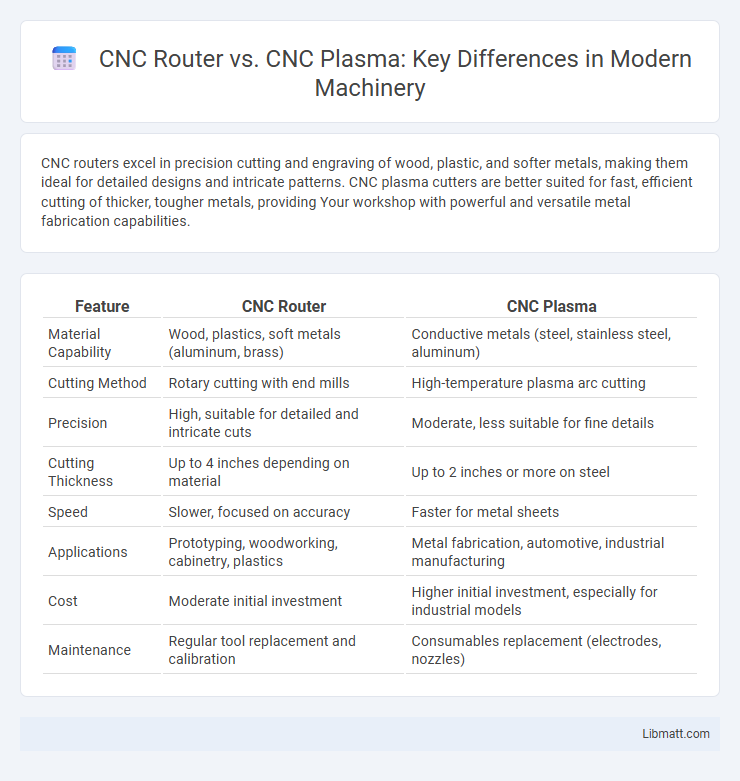 CNC Router vs. CNC Plasma: Key Differences in Modern Machinery

CNC routers excel in precision cutting and engraving of wood, plastic, and softer metals, making them ideal for detailed designs and intricate patterns. CNC plasma cutters are better suited for fast, efficient cutting of thicker, tougher metals, providing Your workshop with powerful and versatile metal fabrication capabilities.

| Feature | CNC Router | CNC Plasma |
|---|---|---|
| Material Capability | Wood, plastics, soft metals (aluminum, brass) | Conductive metals (steel, stainless steel, aluminum) |
| Cutting Method | Rotary cutting with end mills | High-temperature plasma arc cutting |
| Precision | High, suitable for detailed and intricate cuts | Moderate, less suitable for fine details |
| Cutting Thickness | Up to 4 inches depending on material | Up to 2 inches or more on steel |
| Speed | Slower, focused on accuracy | Faster for metal sheets |
| Applications | Prototyping, woodworking, cabinetry, plastics | Metal fabrication, automotive, industrial manufacturing |
| Cost | Moderate initial investment | Higher initial investment, especially for industrial models |
| Maintenance | Regular tool replacement and calibration | Consumables replacement (electrodes, nozzles) |

Libmatt.com