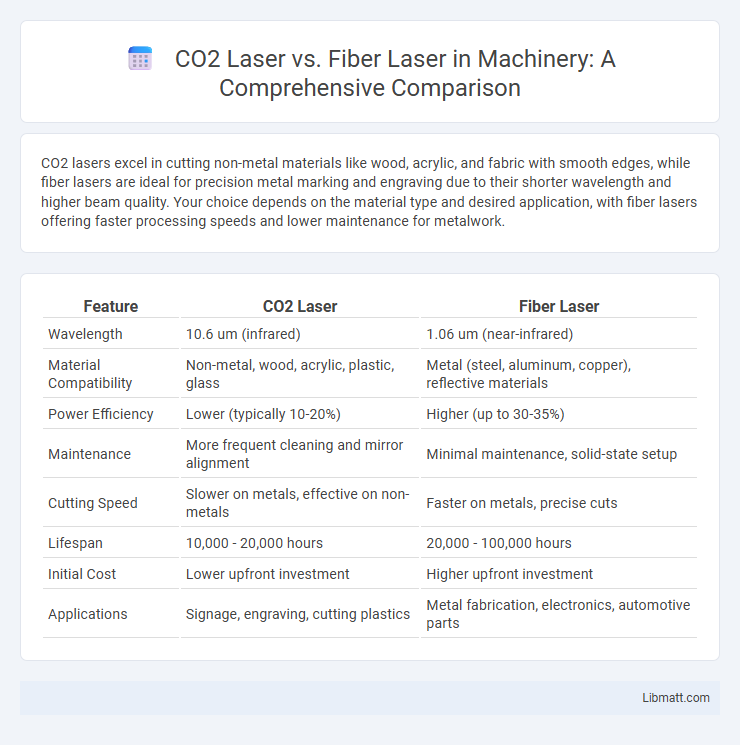 CO2 Laser vs. Fiber Laser in Machinery: A Comprehensive Comparison

CO2 lasers excel in cutting non-metal materials like wood, acrylic, and fabric with smooth edges, while fiber lasers are ideal for precision metal marking and engraving due to their shorter wavelength and higher beam quality. Your choice depends on the material type and desired application, with fiber lasers offering faster processing speeds and lower maintenance for metalwork.

| Feature | CO2 Laser | Fiber Laser |
|---|---|---|
| Wavelength | 10.6 um (infrared) | 1.06 um (near-infrared) |
| Material Compatibility | Non-metal, wood, acrylic, plastic, glass | Metal (steel, aluminum, copper), reflective materials |
| Power Efficiency | Lower (typically 10-20%) | Higher (up to 30-35%) |
| Maintenance | More frequent cleaning and mirror alignment | Minimal maintenance, solid-state setup |
| Cutting Speed | Slower on metals, effective on non-metals | Faster on metals, precise cuts |
| Lifespan | 10,000 - 20,000 hours | 20,000 - 100,000 hours |
| Initial Cost | Lower upfront investment | Higher upfront investment |
| Applications | Signage, engraving, cutting plastics | Metal fabrication, electronics, automotive parts |

Libmatt.com