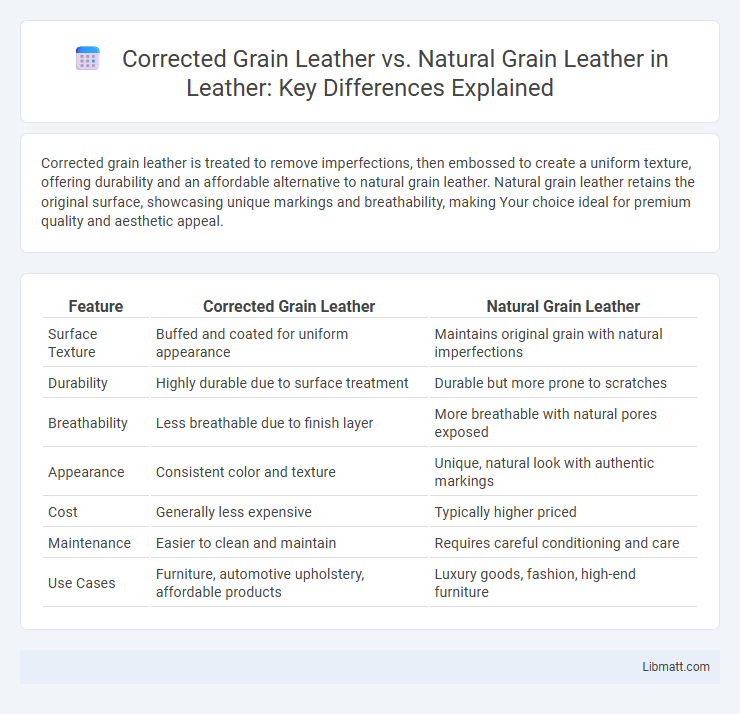 Corrected Grain Leather vs. Natural Grain Leather in Leather: Key Differences Explained

Corrected grain leather is treated to remove imperfections, then embossed to create a uniform texture, offering durability and an affordable alternative to natural grain leather. Natural grain leather retains the original surface, showcasing unique markings and breathability, making Your choice ideal for premium quality and aesthetic appeal.

| Feature | Corrected Grain Leather | Natural Grain Leather |
|---|---|---|
| Surface Texture | Buffed and coated for uniform appearance | Maintains original grain with natural imperfections |
| Durability | Highly durable due to surface treatment | Durable but more prone to scratches |
| Breathability | Less breathable due to finish layer | More breathable with natural pores exposed |
| Appearance | Consistent color and texture | Unique, natural look with authentic markings |
| Cost | Generally less expensive | Typically higher priced |
| Maintenance | Easier to clean and maintain | Requires careful conditioning and care |
| Use Cases | Furniture, automotive upholstery, affordable products | Luxury goods, fashion, high-end furniture |

Libmatt.com