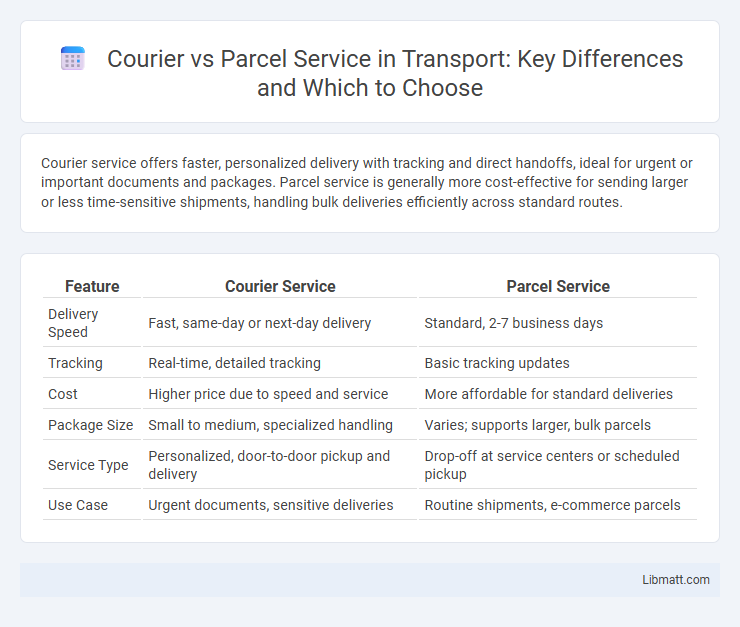 Courier vs Parcel Service in Transport: Key Differences and Which to Choose

Courier service offers faster, personalized delivery with tracking and direct handoffs, ideal for urgent or important documents and packages. Parcel service is generally more cost-effective for sending larger or less time-sensitive shipments, handling bulk deliveries efficiently across standard routes.

| Feature | Courier Service | Parcel Service |
|---|---|---|
| Delivery Speed | Fast, same-day or next-day delivery | Standard, 2-7 business days |
| Tracking | Real-time, detailed tracking | Basic tracking updates |
| Cost | Higher price due to speed and service | More affordable for standard deliveries |
| Package Size | Small to medium, specialized handling | Varies; supports larger, bulk parcels |
| Service Type | Personalized, door-to-door pickup and delivery | Drop-off at service centers or scheduled pickup |
| Use Case | Urgent documents, sensitive deliveries | Routine shipments, e-commerce parcels |

Libmatt.com