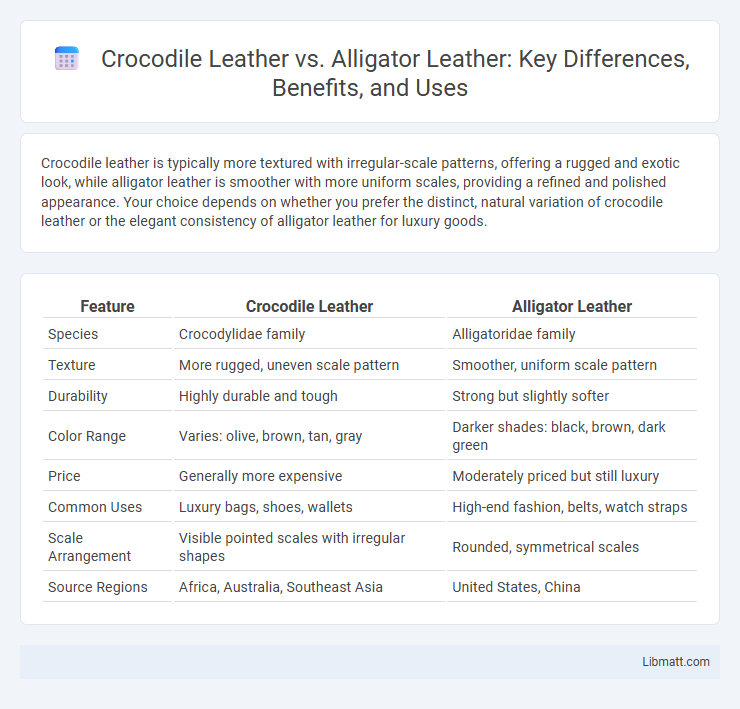 Crocodile Leather vs. Alligator Leather: Key Differences, Benefits, and Uses

Crocodile leather is typically more textured with irregular-scale patterns, offering a rugged and exotic look, while alligator leather is smoother with more uniform scales, providing a refined and polished appearance. Your choice depends on whether you prefer the distinct, natural variation of crocodile leather or the elegant consistency of alligator leather for luxury goods.

| Feature | Crocodile Leather | Alligator Leather |
|---|---|---|
| Species | Crocodylidae family | Alligatoridae family |
| Texture | More rugged, uneven scale pattern | Smoother, uniform scale pattern |
| Durability | Highly durable and tough | Strong but slightly softer |
| Color Range | Varies: olive, brown, tan, gray | Darker shades: black, brown, dark green |
| Price | Generally more expensive | Moderately priced but still luxury |
| Common Uses | Luxury bags, shoes, wallets | High-end fashion, belts, watch straps |
| Scale Arrangement | Visible pointed scales with irregular shapes | Rounded, symmetrical scales |
| Source Regions | Africa, Australia, Southeast Asia | United States, China |

Libmatt.com