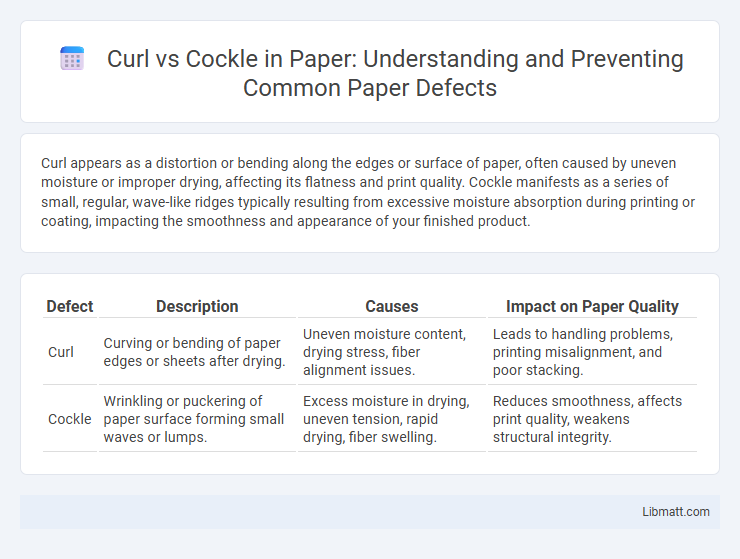 Curl vs Cockle in Paper: Understanding and Preventing Common Paper Defects

Curl appears as a distortion or bending along the edges or surface of paper, often caused by uneven moisture or improper drying, affecting its flatness and print quality. Cockle manifests as a series of small, regular, wave-like ridges typically resulting from excessive moisture absorption during printing or coating, impacting the smoothness and appearance of your finished product.

| Defect | Description | Causes | Impact on Paper Quality |
|---|---|---|---|
| Curl | Curving or bending of paper edges or sheets after drying. | Uneven moisture content, drying stress, fiber alignment issues. | Leads to handling problems, printing misalignment, and poor stacking. |
| Cockle | Wrinkling or puckering of paper surface forming small waves or lumps. | Excess moisture in drying, uneven tension, rapid drying, fiber swelling. | Reduces smoothness, affects print quality, weakens structural integrity. |

Libmatt.com