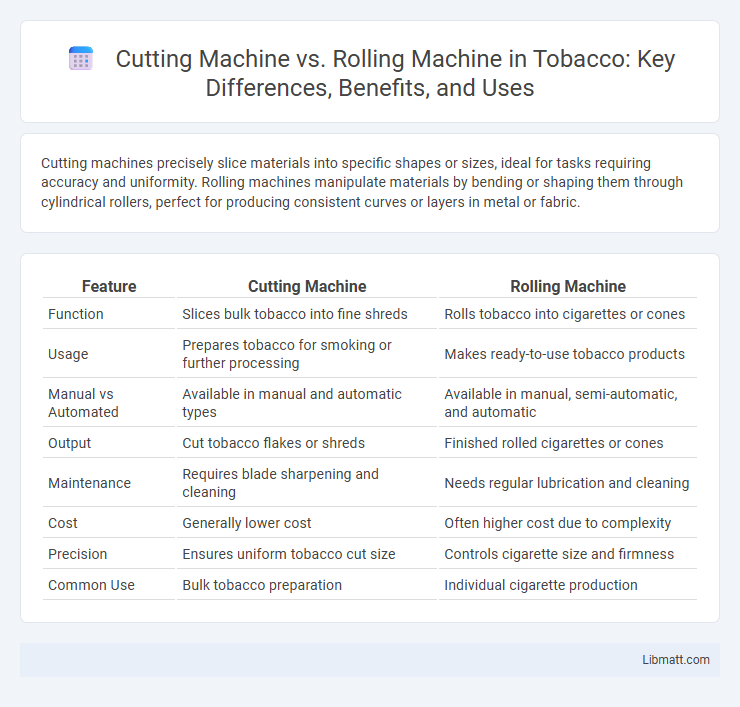 Cutting Machine vs. Rolling Machine in Tobacco: Key Differences, Benefits, and Uses

Cutting machines precisely slice materials into specific shapes or sizes, ideal for tasks requiring accuracy and uniformity. Rolling machines manipulate materials by bending or shaping them through cylindrical rollers, perfect for producing consistent curves or layers in metal or fabric.

| Feature | Cutting Machine | Rolling Machine |
|---|---|---|
| Function | Slices bulk tobacco into fine shreds | Rolls tobacco into cigarettes or cones |
| Usage | Prepares tobacco for smoking or further processing | Makes ready-to-use tobacco products |
| Manual vs Automated | Available in manual and automatic types | Available in manual, semi-automatic, and automatic |
| Output | Cut tobacco flakes or shreds | Finished rolled cigarettes or cones |
| Maintenance | Requires blade sharpening and cleaning | Needs regular lubrication and cleaning |
| Cost | Generally lower cost | Often higher cost due to complexity |
| Precision | Ensures uniform tobacco cut size | Controls cigarette size and firmness |
| Common Use | Bulk tobacco preparation | Individual cigarette production |

Libmatt.com