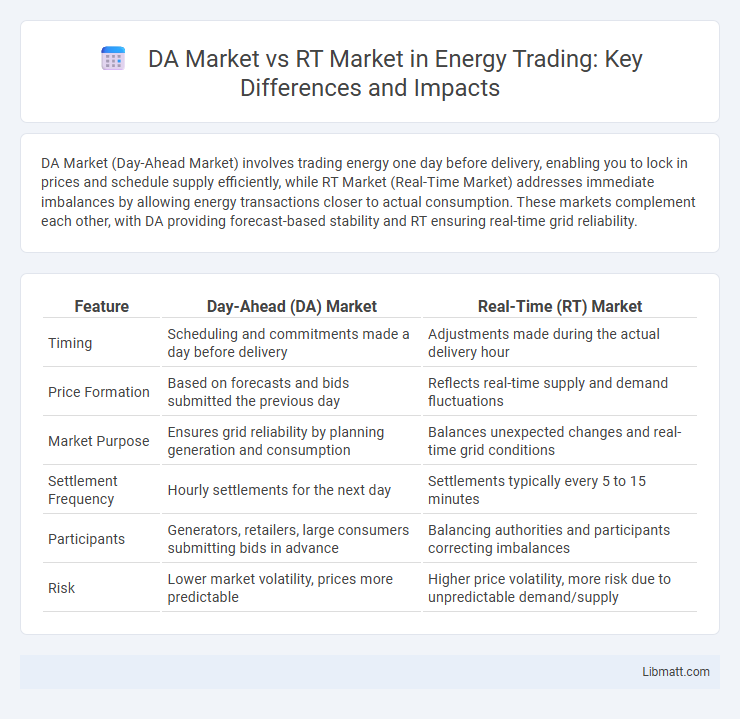 DA Market vs RT Market in Energy Trading: Key Differences and Impacts

DA Market (Day-Ahead Market) involves trading energy one day before delivery, enabling you to lock in prices and schedule supply efficiently, while RT Market (Real-Time Market) addresses immediate imbalances by allowing energy transactions closer to actual consumption. These markets complement each other, with DA providing forecast-based stability and RT ensuring real-time grid reliability.

| Feature | Day-Ahead (DA) Market | Real-Time (RT) Market |
|---|---|---|
| Timing | Scheduling and commitments made a day before delivery | Adjustments made during the actual delivery hour |
| Price Formation | Based on forecasts and bids submitted the previous day | Reflects real-time supply and demand fluctuations |
| Market Purpose | Ensures grid reliability by planning generation and consumption | Balances unexpected changes and real-time grid conditions |
| Settlement Frequency | Hourly settlements for the next day | Settlements typically every 5 to 15 minutes |
| Participants | Generators, retailers, large consumers submitting bids in advance | Balancing authorities and participants correcting imbalances |
| Risk | Lower market volatility, prices more predictable | Higher price volatility, more risk due to unpredictable demand/supply |

Libmatt.com