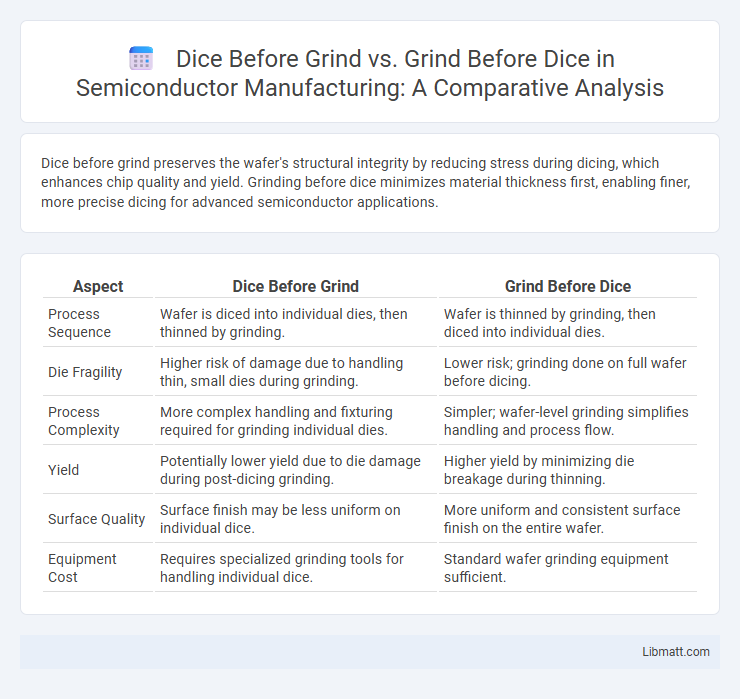 Dice Before Grind vs. Grind Before Dice in Semiconductor Manufacturing: A Comparative Analysis

Dice before grind preserves the wafer's structural integrity by reducing stress during dicing, which enhances chip quality and yield. Grinding before dice minimizes material thickness first, enabling finer, more precise dicing for advanced semiconductor applications.

| Aspect | Dice Before Grind | Grind Before Dice |
|---|---|---|
| Process Sequence | Wafer is diced into individual dies, then thinned by grinding. | Wafer is thinned by grinding, then diced into individual dies. |
| Die Fragility | Higher risk of damage due to handling thin, small dies during grinding. | Lower risk; grinding done on full wafer before dicing. |
| Process Complexity | More complex handling and fixturing required for grinding individual dies. | Simpler; wafer-level grinding simplifies handling and process flow. |
| Yield | Potentially lower yield due to die damage during post-dicing grinding. | Higher yield by minimizing die breakage during thinning. |
| Surface Quality | Surface finish may be less uniform on individual dice. | More uniform and consistent surface finish on the entire wafer. |
| Equipment Cost | Requires specialized grinding tools for handling individual dice. | Standard wafer grinding equipment sufficient. |

Libmatt.com