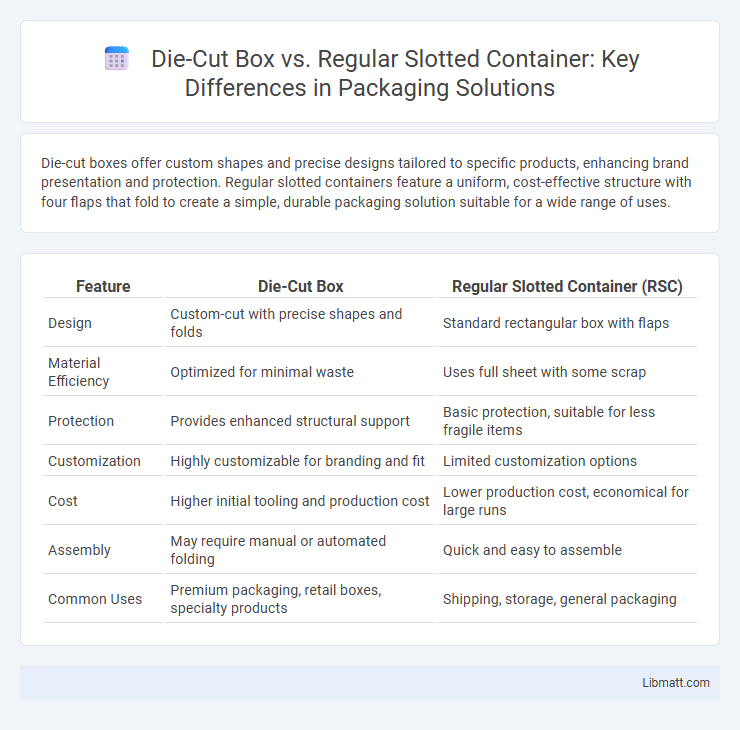 Die-Cut Box vs. Regular Slotted Container: Key Differences in Packaging Solutions

Die-cut boxes offer custom shapes and precise designs tailored to specific products, enhancing brand presentation and protection. Regular slotted containers feature a uniform, cost-effective structure with four flaps that fold to create a simple, durable packaging solution suitable for a wide range of uses.

| Feature | Die-Cut Box | Regular Slotted Container (RSC) |
|---|---|---|
| Design | Custom-cut with precise shapes and folds | Standard rectangular box with flaps |
| Material Efficiency | Optimized for minimal waste | Uses full sheet with some scrap |
| Protection | Provides enhanced structural support | Basic protection, suitable for less fragile items |
| Customization | Highly customizable for branding and fit | Limited customization options |
| Cost | Higher initial tooling and production cost | Lower production cost, economical for large runs |
| Assembly | May require manual or automated folding | Quick and easy to assemble |
| Common Uses | Premium packaging, retail boxes, specialty products | Shipping, storage, general packaging |

Libmatt.com