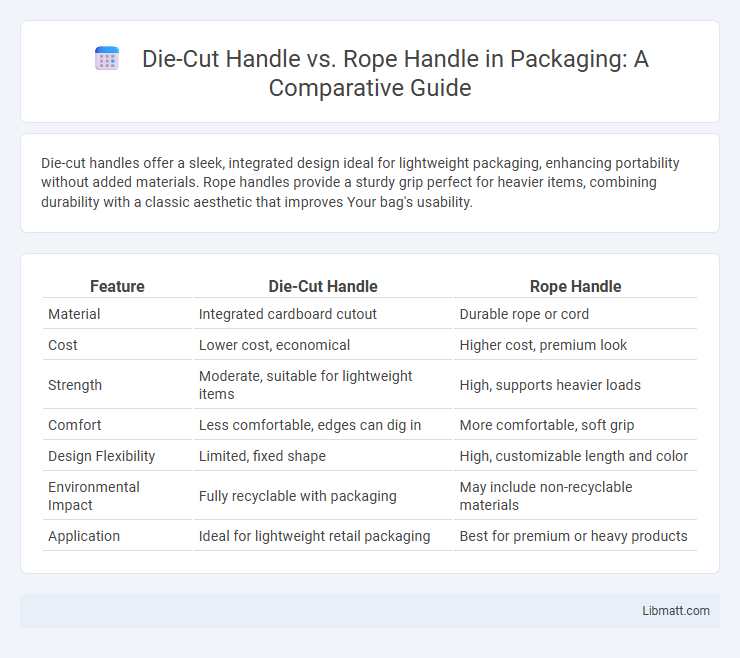 Die-Cut Handle vs. Rope Handle in Packaging: A Comparative Guide

Die-cut handles offer a sleek, integrated design ideal for lightweight packaging, enhancing portability without added materials. Rope handles provide a sturdy grip perfect for heavier items, combining durability with a classic aesthetic that improves Your bag's usability.

| Feature | Die-Cut Handle | Rope Handle |
|---|---|---|
| Material | Integrated cardboard cutout | Durable rope or cord |
| Cost | Lower cost, economical | Higher cost, premium look |
| Strength | Moderate, suitable for lightweight items | High, supports heavier loads |
| Comfort | Less comfortable, edges can dig in | More comfortable, soft grip |
| Design Flexibility | Limited, fixed shape | High, customizable length and color |
| Environmental Impact | Fully recyclable with packaging | May include non-recyclable materials |
| Application | Ideal for lightweight retail packaging | Best for premium or heavy products |

Libmatt.com