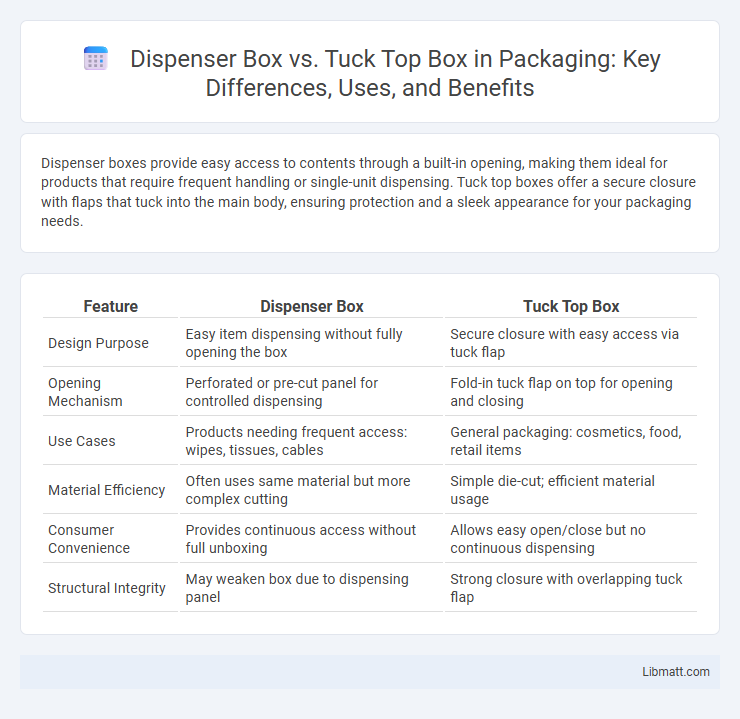 Dispenser Box vs. Tuck Top Box in Packaging: Key Differences, Uses, and Benefits

Dispenser boxes provide easy access to contents through a built-in opening, making them ideal for products that require frequent handling or single-unit dispensing. Tuck top boxes offer a secure closure with flaps that tuck into the main body, ensuring protection and a sleek appearance for your packaging needs.

| Feature | Dispenser Box | Tuck Top Box |
|---|---|---|
| Design Purpose | Easy item dispensing without fully opening the box | Secure closure with easy access via tuck flap |
| Opening Mechanism | Perforated or pre-cut panel for controlled dispensing | Fold-in tuck flap on top for opening and closing |
| Use Cases | Products needing frequent access: wipes, tissues, cables | General packaging: cosmetics, food, retail items |
| Material Efficiency | Often uses same material but more complex cutting | Simple die-cut; efficient material usage |
| Consumer Convenience | Provides continuous access without full unboxing | Allows easy open/close but no continuous dispensing |
| Structural Integrity | May weaken box due to dispensing panel | Strong closure with overlapping tuck flap |

Libmatt.com