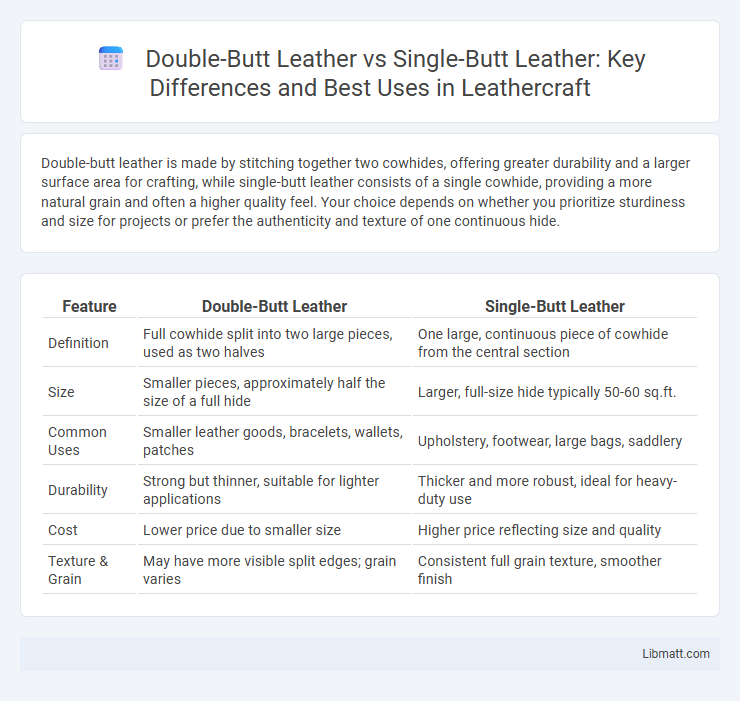 Double-Butt Leather vs Single-Butt Leather: Key Differences and Best Uses in Leathercraft

Double-butt leather is made by stitching together two cowhides, offering greater durability and a larger surface area for crafting, while single-butt leather consists of a single cowhide, providing a more natural grain and often a higher quality feel. Your choice depends on whether you prioritize sturdiness and size for projects or prefer the authenticity and texture of one continuous hide.

| Feature | Double-Butt Leather | Single-Butt Leather |
|---|---|---|
| Definition | Full cowhide split into two large pieces, used as two halves | One large, continuous piece of cowhide from the central section |
| Size | Smaller pieces, approximately half the size of a full hide | Larger, full-size hide typically 50-60 sq.ft. |
| Common Uses | Smaller leather goods, bracelets, wallets, patches | Upholstery, footwear, large bags, saddlery |
| Durability | Strong but thinner, suitable for lighter applications | Thicker and more robust, ideal for heavy-duty use |
| Cost | Lower price due to smaller size | Higher price reflecting size and quality |
| Texture & Grain | May have more visible split edges; grain varies | Consistent full grain texture, smoother finish |

Libmatt.com