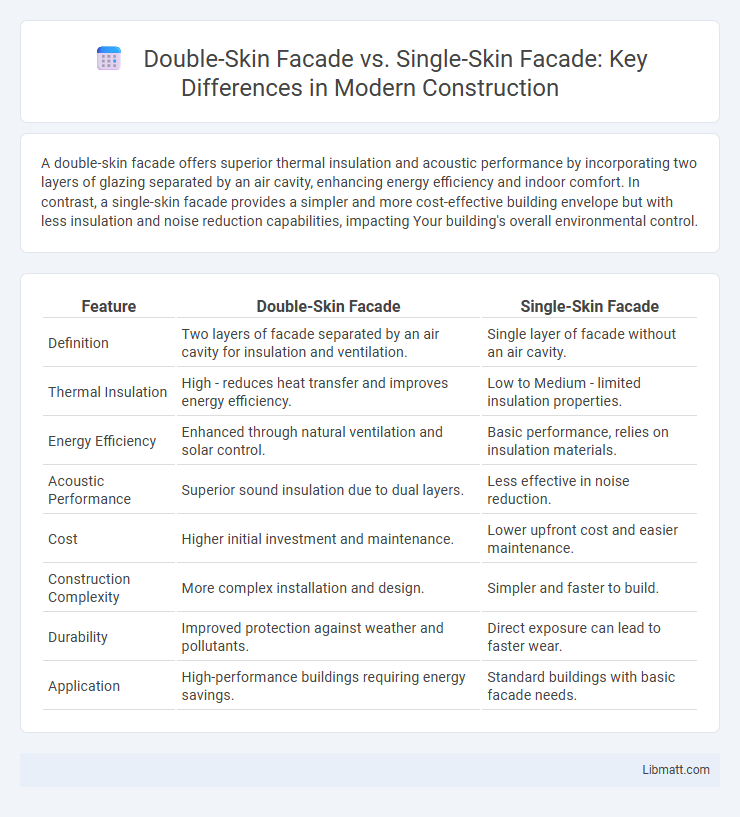 Double-Skin Facade vs. Single-Skin Facade: Key Differences in Modern Construction

A double-skin facade offers superior thermal insulation and acoustic performance by incorporating two layers of glazing separated by an air cavity, enhancing energy efficiency and indoor comfort. In contrast, a single-skin facade provides a simpler and more cost-effective building envelope but with less insulation and noise reduction capabilities, impacting Your building's overall environmental control.

| Feature | Double-Skin Facade | Single-Skin Facade |
|---|---|---|
| Definition | Two layers of facade separated by an air cavity for insulation and ventilation. | Single layer of facade without an air cavity. |
| Thermal Insulation | High - reduces heat transfer and improves energy efficiency. | Low to Medium - limited insulation properties. |
| Energy Efficiency | Enhanced through natural ventilation and solar control. | Basic performance, relies on insulation materials. |
| Acoustic Performance | Superior sound insulation due to dual layers. | Less effective in noise reduction. |
| Cost | Higher initial investment and maintenance. | Lower upfront cost and easier maintenance. |
| Construction Complexity | More complex installation and design. | Simpler and faster to build. |
| Durability | Improved protection against weather and pollutants. | Direct exposure can lead to faster wear. |
| Application | High-performance buildings requiring energy savings. | Standard buildings with basic facade needs. |

Libmatt.com