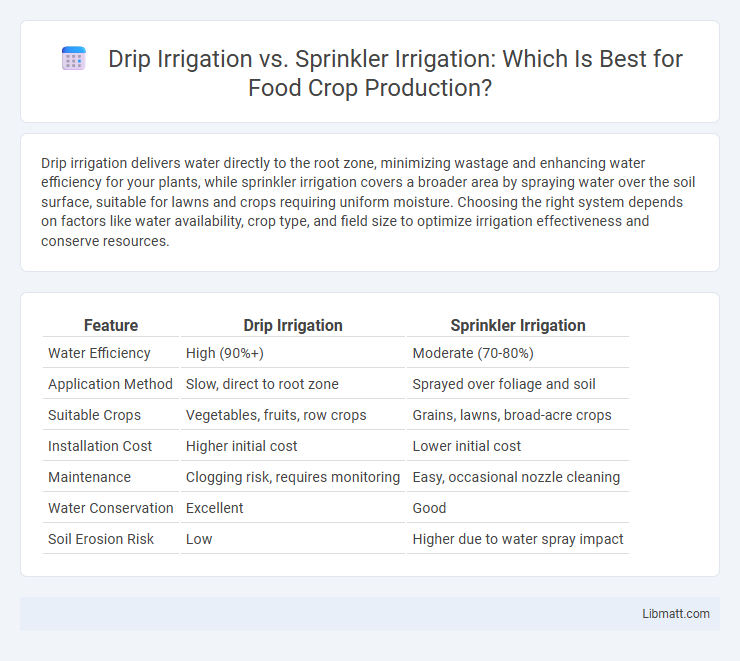 Drip Irrigation vs. Sprinkler Irrigation: Which Is Best for Food Crop Production?

Drip irrigation delivers water directly to the root zone, minimizing wastage and enhancing water efficiency for your plants, while sprinkler irrigation covers a broader area by spraying water over the soil surface, suitable for lawns and crops requiring uniform moisture. Choosing the right system depends on factors like water availability, crop type, and field size to optimize irrigation effectiveness and conserve resources.

| Feature | Drip Irrigation | Sprinkler Irrigation |
|---|---|---|
| Water Efficiency | High (90%+) | Moderate (70-80%) |
| Application Method | Slow, direct to root zone | Sprayed over foliage and soil |
| Suitable Crops | Vegetables, fruits, row crops | Grains, lawns, broad-acre crops |
| Installation Cost | Higher initial cost | Lower initial cost |
| Maintenance | Clogging risk, requires monitoring | Easy, occasional nozzle cleaning |
| Water Conservation | Excellent | Good |
| Soil Erosion Risk | Low | Higher due to water spray impact |

Libmatt.com