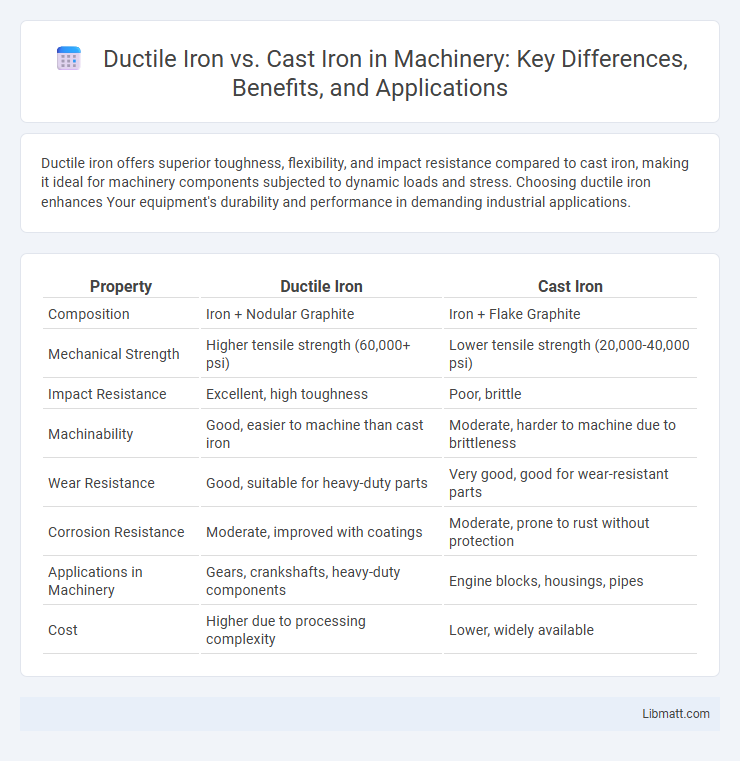 Ductile Iron vs. Cast Iron in Machinery: Key Differences, Benefits, and Applications

Ductile iron offers superior toughness, flexibility, and impact resistance compared to cast iron, making it ideal for machinery components subjected to dynamic loads and stress. Choosing ductile iron enhances Your equipment's durability and performance in demanding industrial applications.

| Property | Ductile Iron | Cast Iron |
|---|---|---|
| Composition | Iron + Nodular Graphite | Iron + Flake Graphite |
| Mechanical Strength | Higher tensile strength (60,000+ psi) | Lower tensile strength (20,000-40,000 psi) |
| Impact Resistance | Excellent, high toughness | Poor, brittle |
| Machinability | Good, easier to machine than cast iron | Moderate, harder to machine due to brittleness |
| Wear Resistance | Good, suitable for heavy-duty parts | Very good, good for wear-resistant parts |
| Corrosion Resistance | Moderate, improved with coatings | Moderate, prone to rust without protection |
| Applications in Machinery | Gears, crankshafts, heavy-duty components | Engine blocks, housings, pipes |
| Cost | Higher due to processing complexity | Lower, widely available |

Libmatt.com