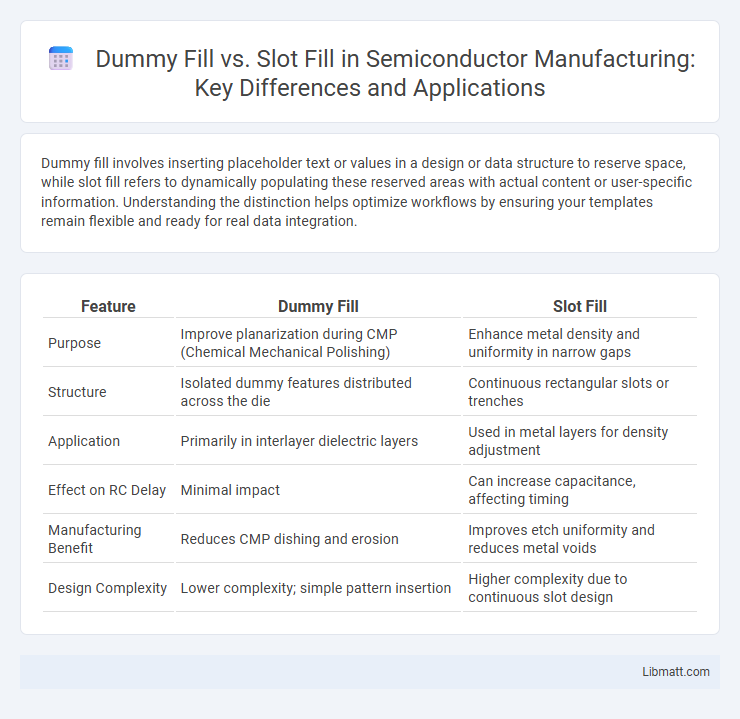 Dummy Fill vs. Slot Fill in Semiconductor Manufacturing: Key Differences and Applications

Dummy fill involves inserting placeholder text or values in a design or data structure to reserve space, while slot fill refers to dynamically populating these reserved areas with actual content or user-specific information. Understanding the distinction helps optimize workflows by ensuring your templates remain flexible and ready for real data integration.

| Feature | Dummy Fill | Slot Fill |
|---|---|---|
| Purpose | Improve planarization during CMP (Chemical Mechanical Polishing) | Enhance metal density and uniformity in narrow gaps |
| Structure | Isolated dummy features distributed across the die | Continuous rectangular slots or trenches |
| Application | Primarily in interlayer dielectric layers | Used in metal layers for density adjustment |
| Effect on RC Delay | Minimal impact | Can increase capacitance, affecting timing |
| Manufacturing Benefit | Reduces CMP dishing and erosion | Improves etch uniformity and reduces metal voids |
| Design Complexity | Lower complexity; simple pattern insertion | Higher complexity due to continuous slot design |

Libmatt.com